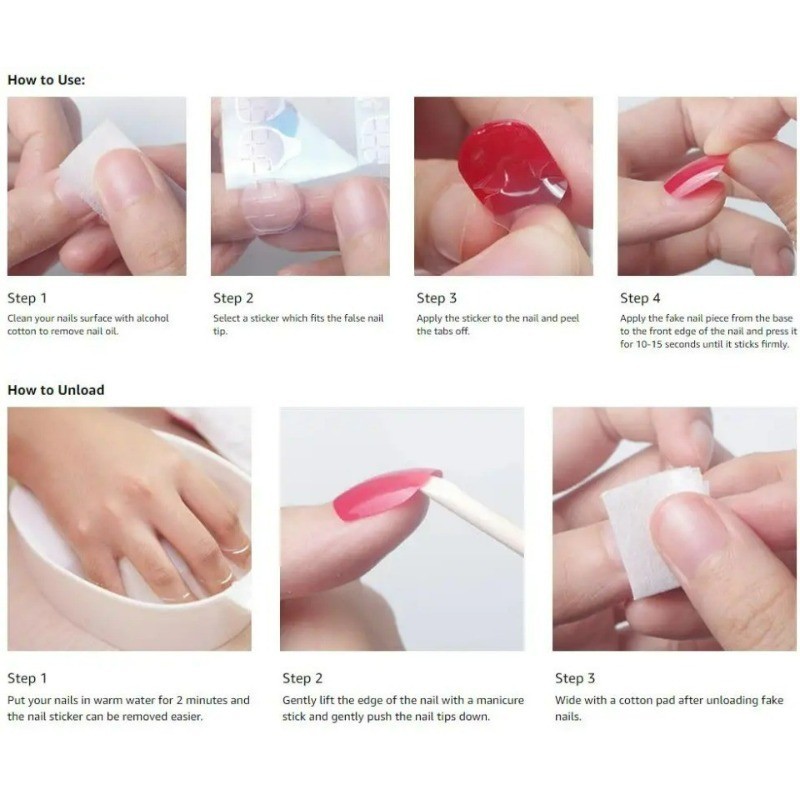 How to Use:

Step 1
Clean your nails surface with alcohol cotton to remove nail oil.

Step 2
Select a sticker which fits the false nail tip.

Step 3
Apply the sticker to the nail and peel the tabs off.

Step 4
Apply the fake nail piece from the base to the front edge of the nail and press it for 10-15 seconds until it sticks firmly.

How to Unload

Step 1
Put your nails in warm water for 2 minutes and the nail sticker can be removed easier.

Step 2
Gently lift the edge of the nail with a manicure stick and gently push the nail tips down.

Step 3
Wide with a cotton pad after unloading fake nails.