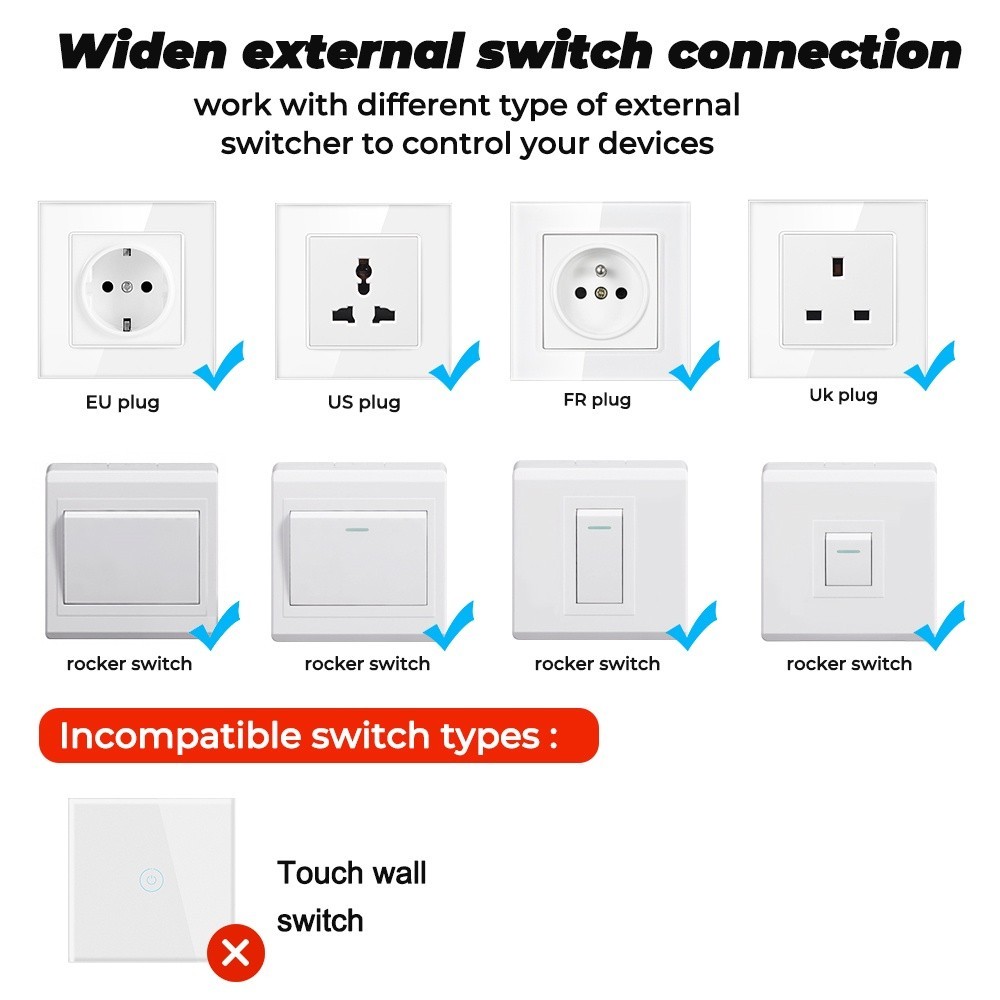 Widen external switch connection

work with different type of external switcher to control your devices

EU plug

US plug

FR plug

Uk plug

rocker switch

rocker switch

rocker switch

rocker switch

Incompatible switch types :

Touch wall switch