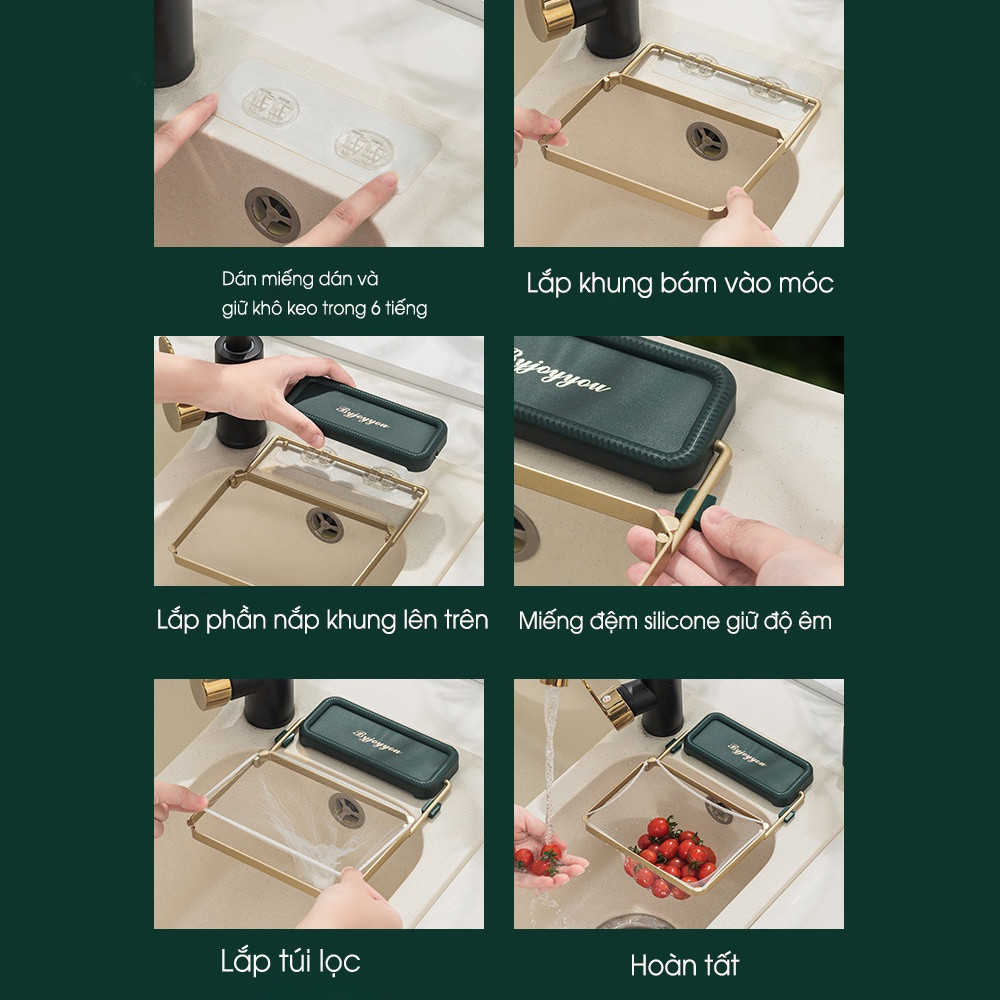 Dán miếng dán và giữ khô keo trong 6 tiếng

Lắp khung bám vào móc

Byjoyyou

Byjoyyou

Lắp phần nắp khung lên trên

Miếng đệm silicone giữ độ êm

Byjoyyou

Byjoyyou

Lắp túi lọc

Hoàn tất