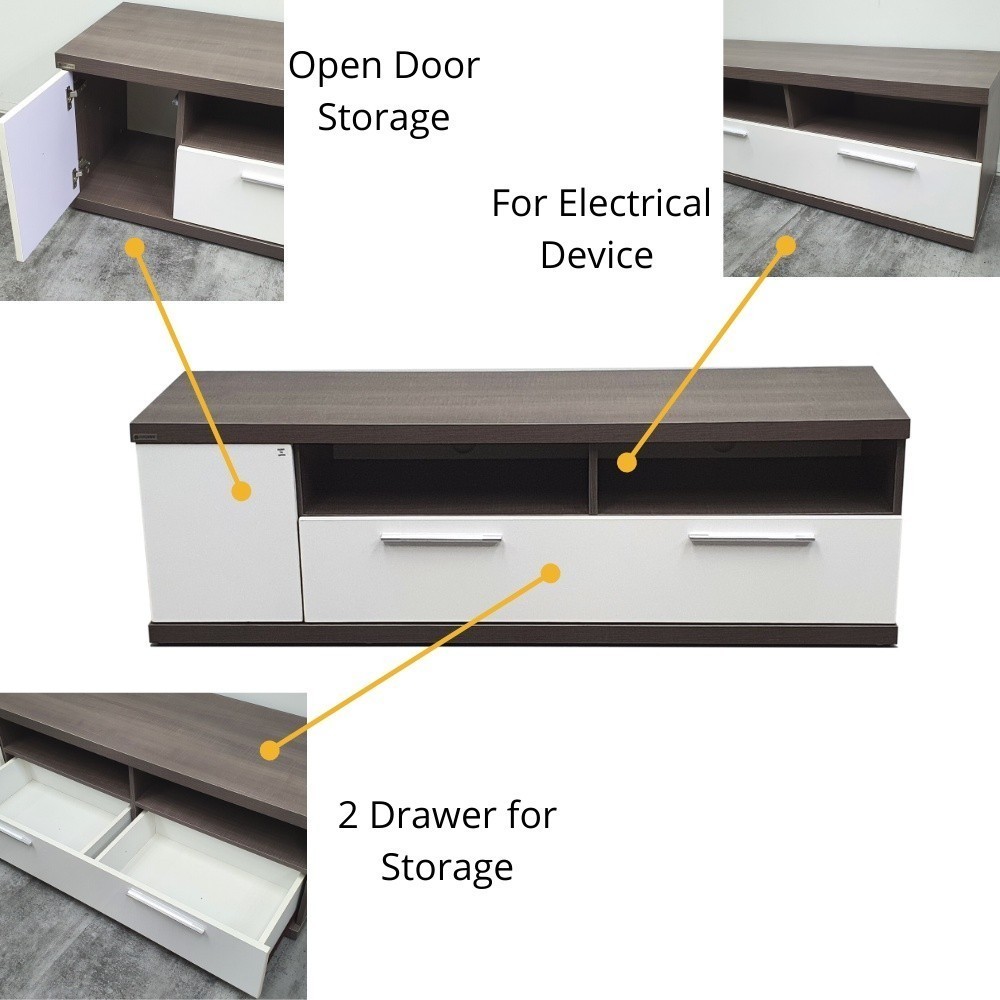 Open Door Storage

For Electrical Device

2 Drawer for Storage