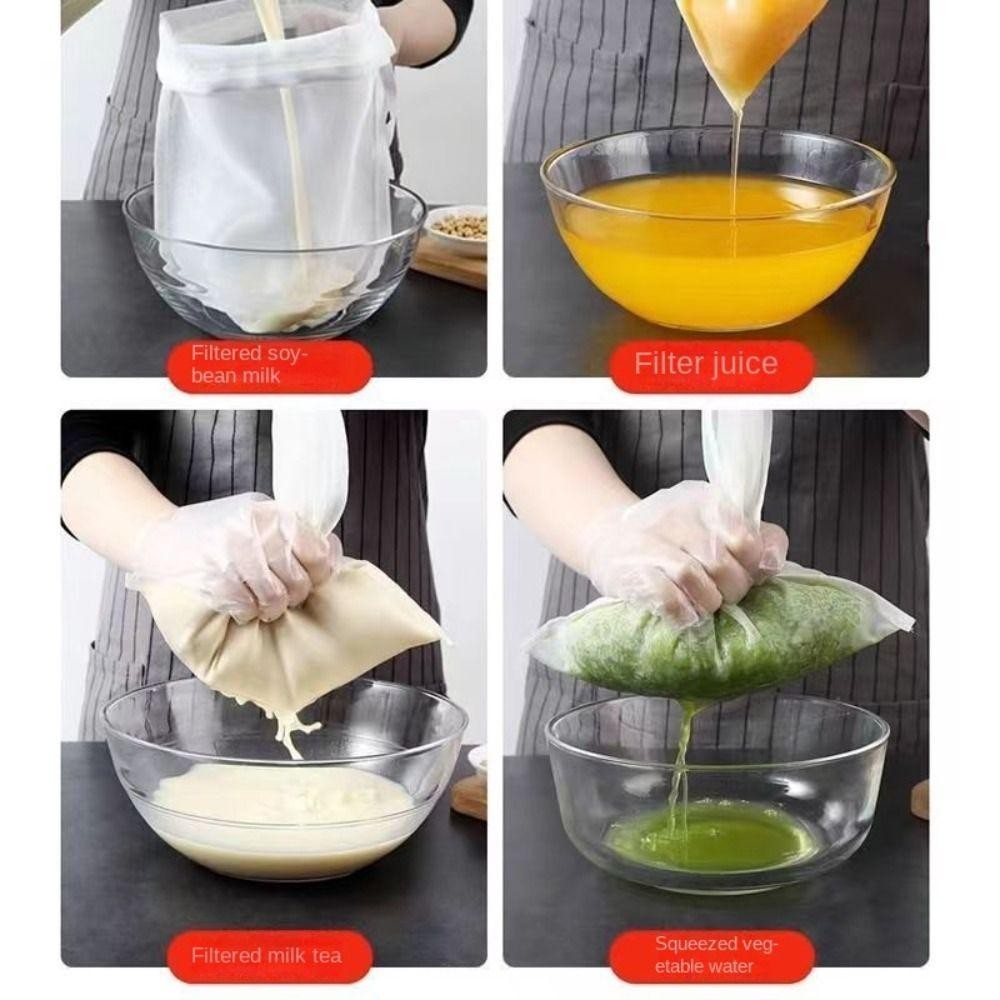 Filtered soybean milk

Filter juice

Filtered milk tea

Squeezed vegetable water