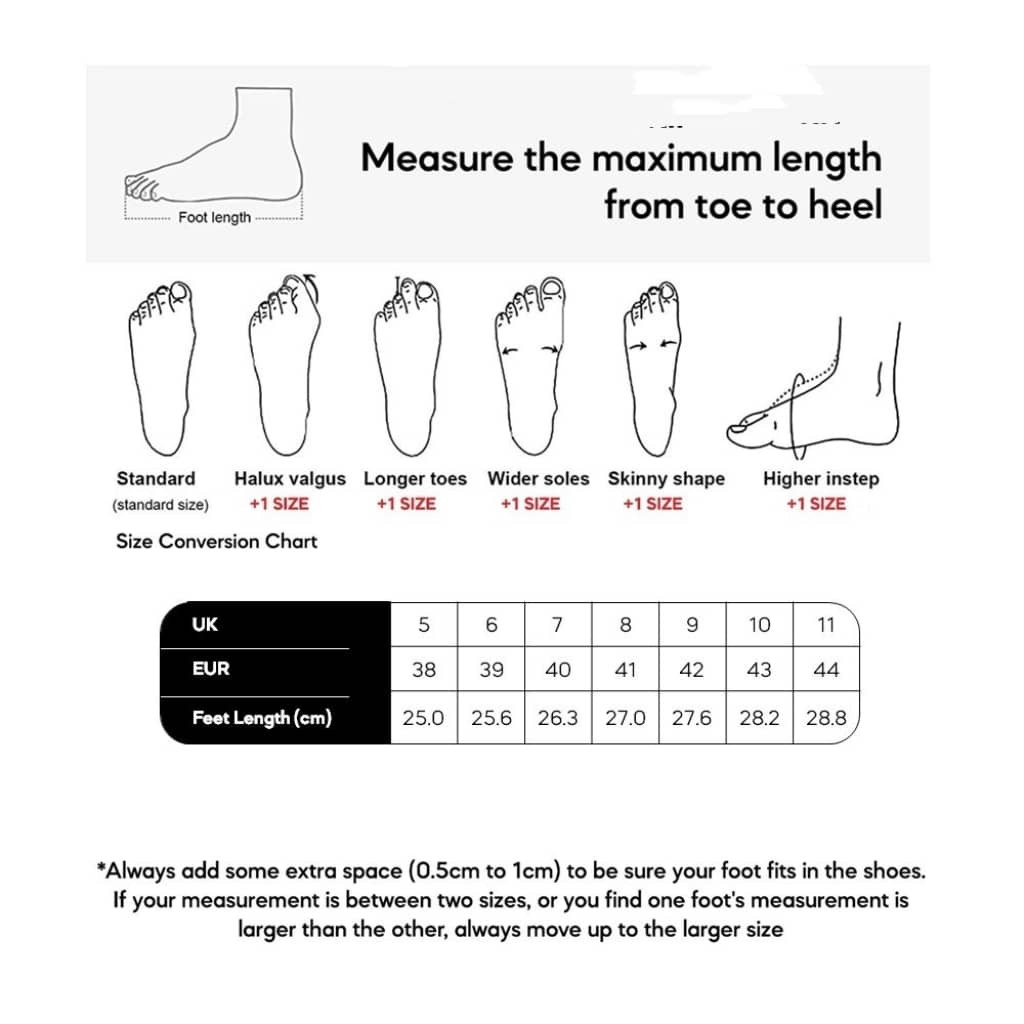 Foot length

Measure the maximum length from toe to heel

Standard (standard size)

Halux valgus +1 SIZE

Longer toes +1 SIZE

Wider soles +1 SIZE

Skinny shape +1 SIZE

Higher instep +1 SIZE

Size Conversion Chart

| UK | 5 | 6 | 7 | 8 | 9 | 10 | 11 |
|---|---|---|---|---|---|---|---|
| EUR | 38 | 39 | 40 | 41 | 42 | 43 | 44 |
| Feet Length (cm) | 25.0 | 25.6 | 26.3 | 27.0 | 27.6 | 28.2 | 28.8 |

*Always add some extra space (0.5cm to 1cm) to be sure your foot fits in the shoes. If your measurement is between two sizes, or you find one foot's measurement is larger than the other, always move up to the larger size