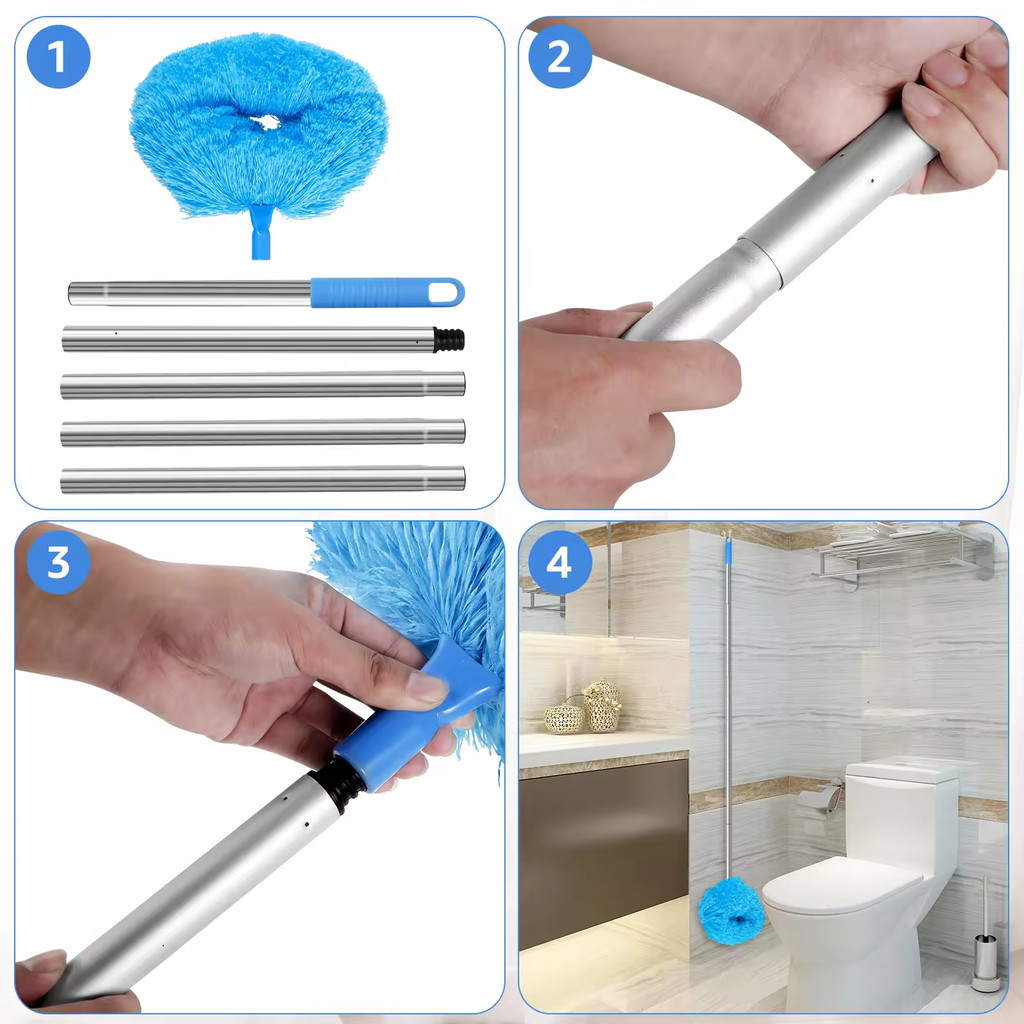 1

2

3

4