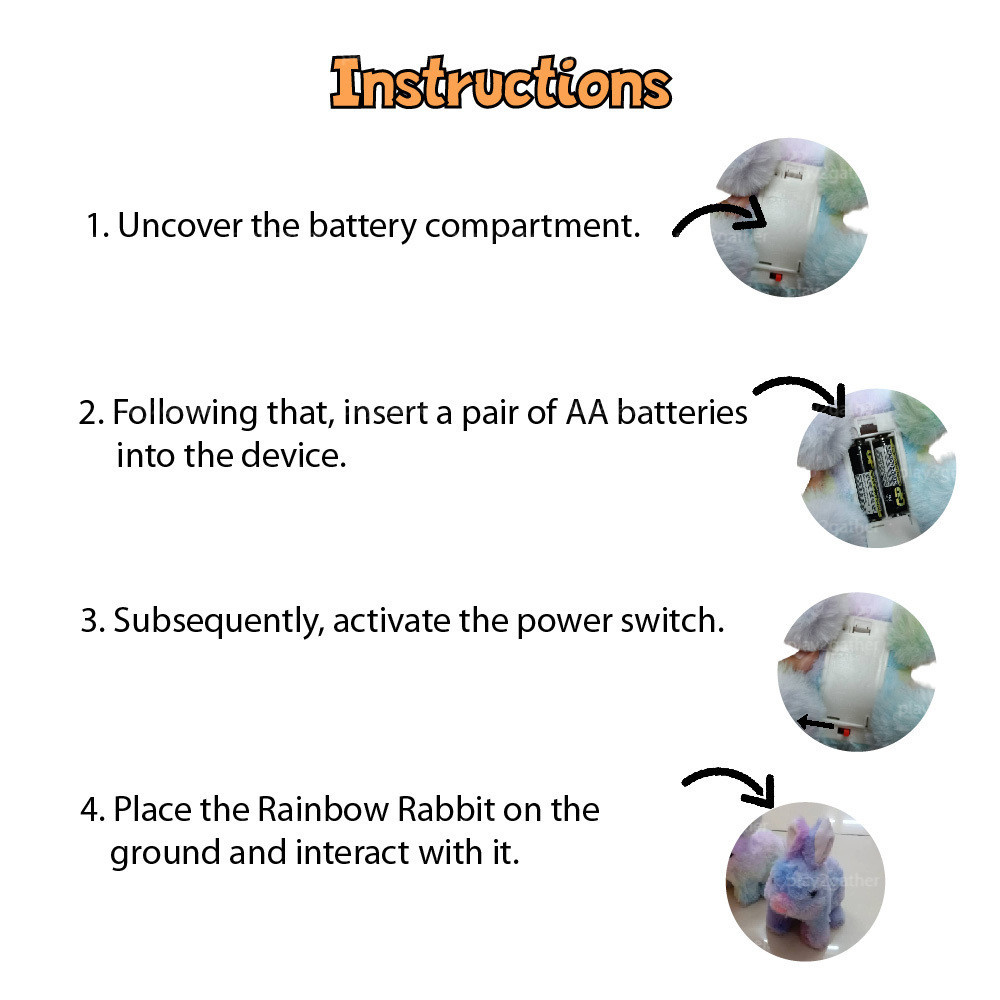 Instructions

1. Uncover the battery compartment.

2. Following that, insert a pair of AA batteries into the device.

3. Subsequently, activate the power switch.

4. Place the Rainbow Rabbit on the ground and interact with it.