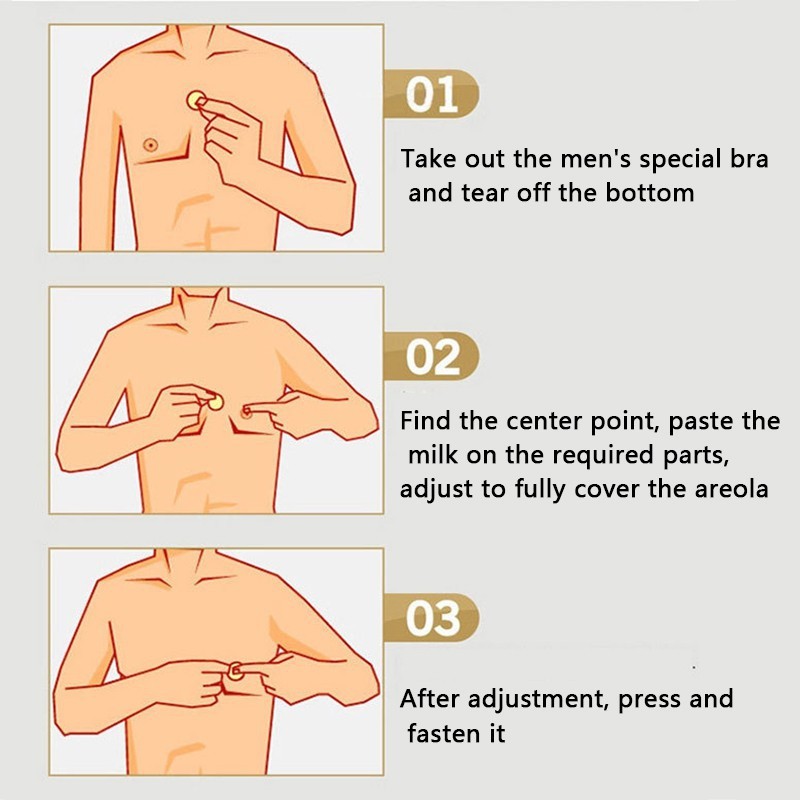 01

Take out the men's special bra and tear off the bottom

02

Find the center point, paste the milk on the required parts, adjust to fully cover the areola

03

After adjustment, press and fasten it