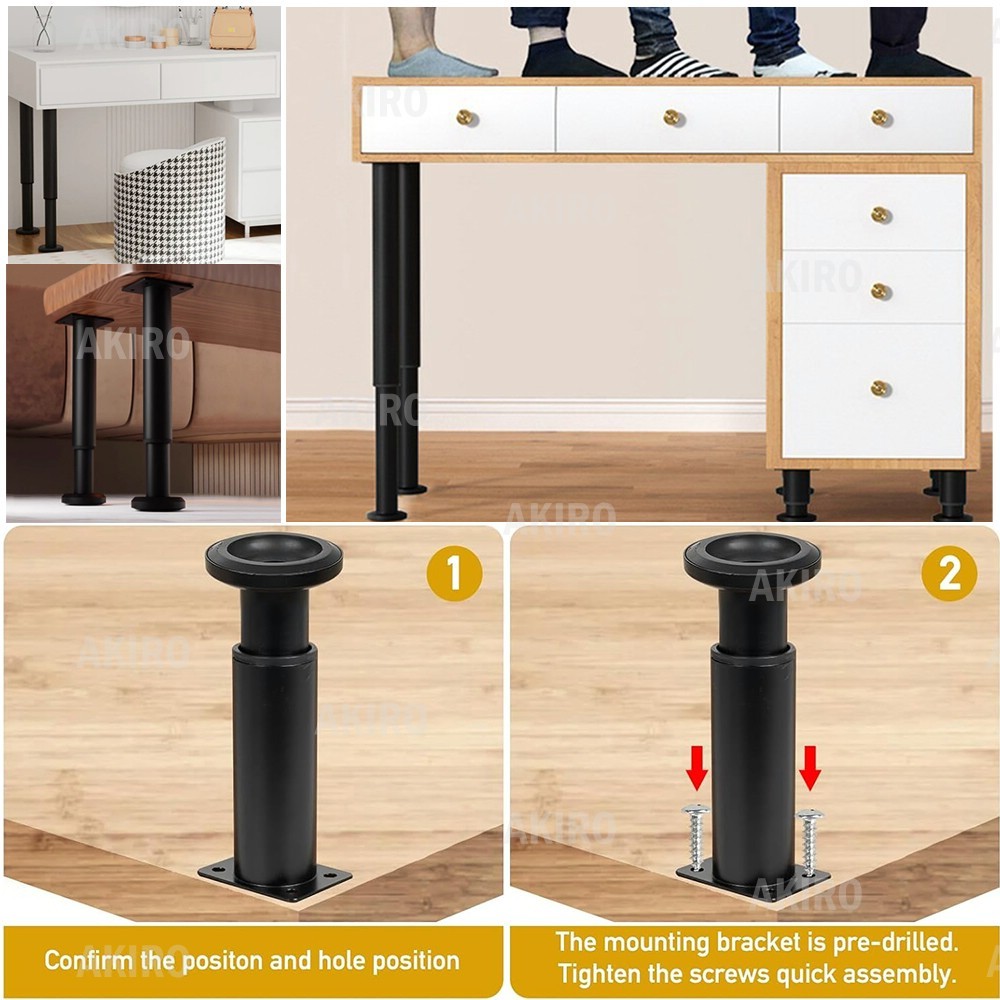 AKIRO

1

2

Confirm the positon and hole position

The mounting bracket is pre-drilled. Tighten the screws quick assembly.