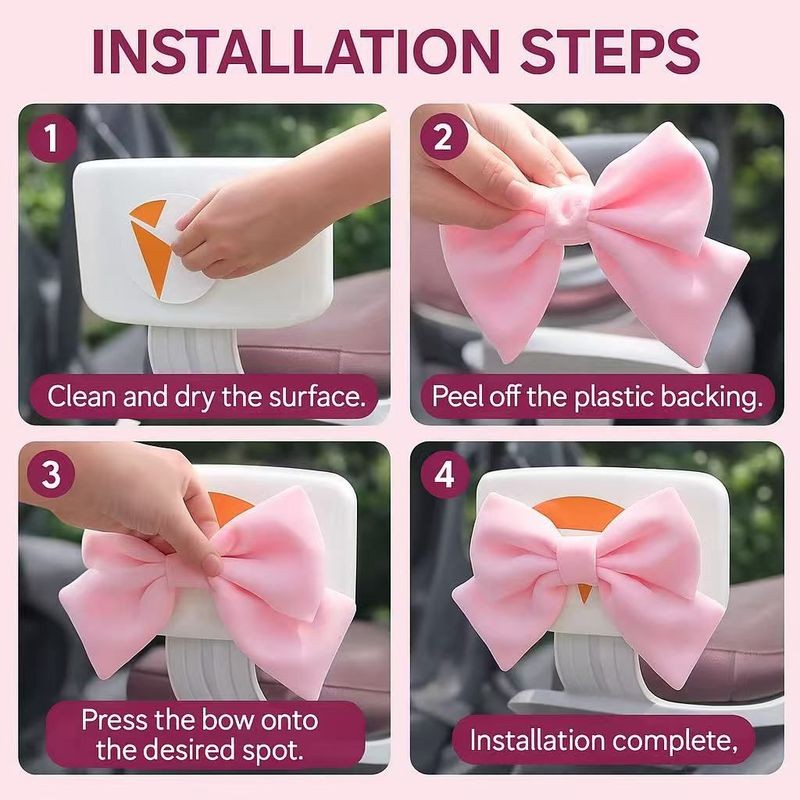 INSTALLATION STEPS

1
Clean and dry the surface.

2
Peel off the plastic backing.

3
Press the bow onto the desired spot.

4
Installation complete,