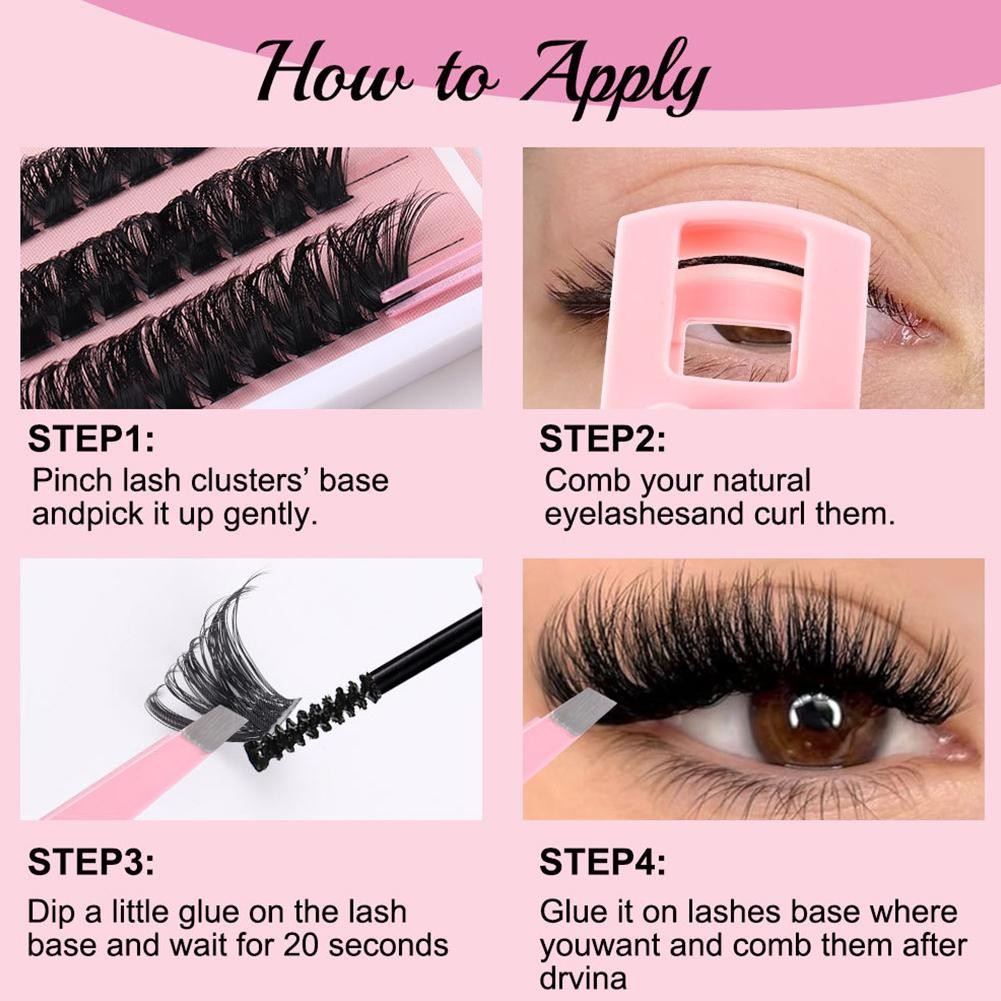 How to Apply

STEP1:
Pinch lash clusters' base andpick it up gently.

STEP2:
Comb your natural eyelashesand curl them.

STEP3:
Dip a little glue on the lash base and wait for 20 seconds

STEP4:
Glue it on lashes base where youwant and comb them after drvina