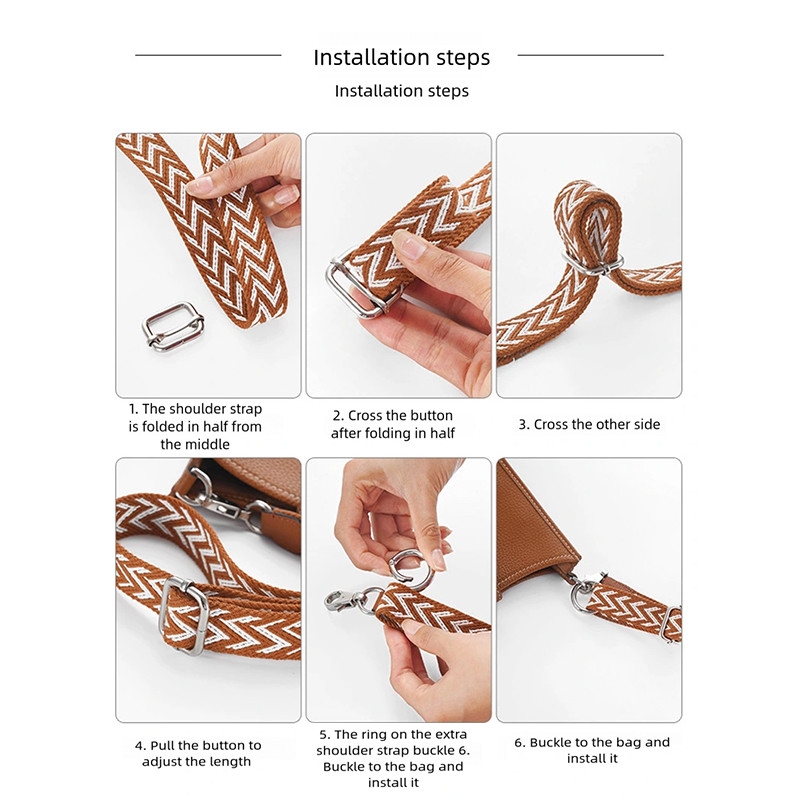 Installation steps

Installation steps

1. The shoulder strap is folded in half from the middle

2. Cross the button after folding in half

3. Cross the other side

4. Pull the button to adjust the length

5. The ring on the extra shoulder strap buckle 6. Buckle to the bag and install it

6. Buckle to the bag and install it