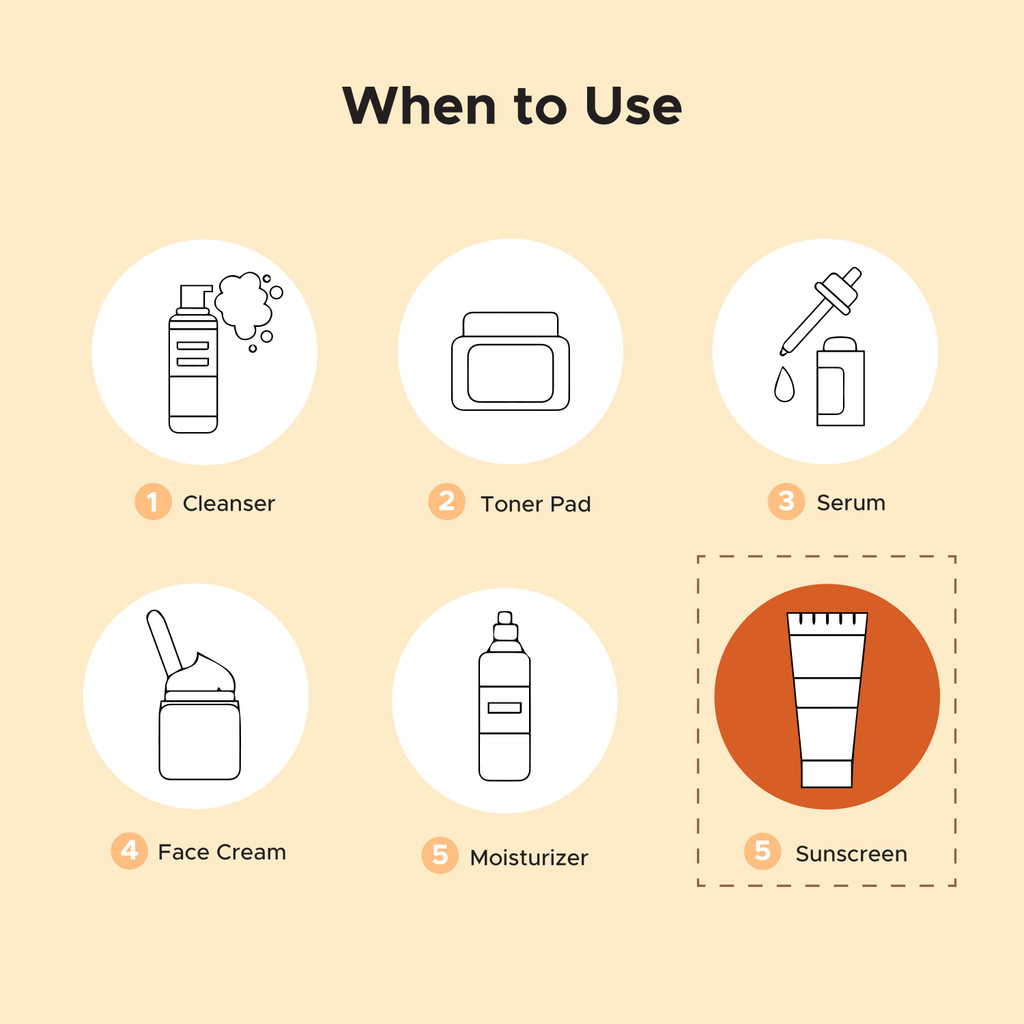 When to Use

1 Cleanser

2 Toner Pad

3 Serum

4 Face Cream

5 Moisturizer

5 Sunscreen