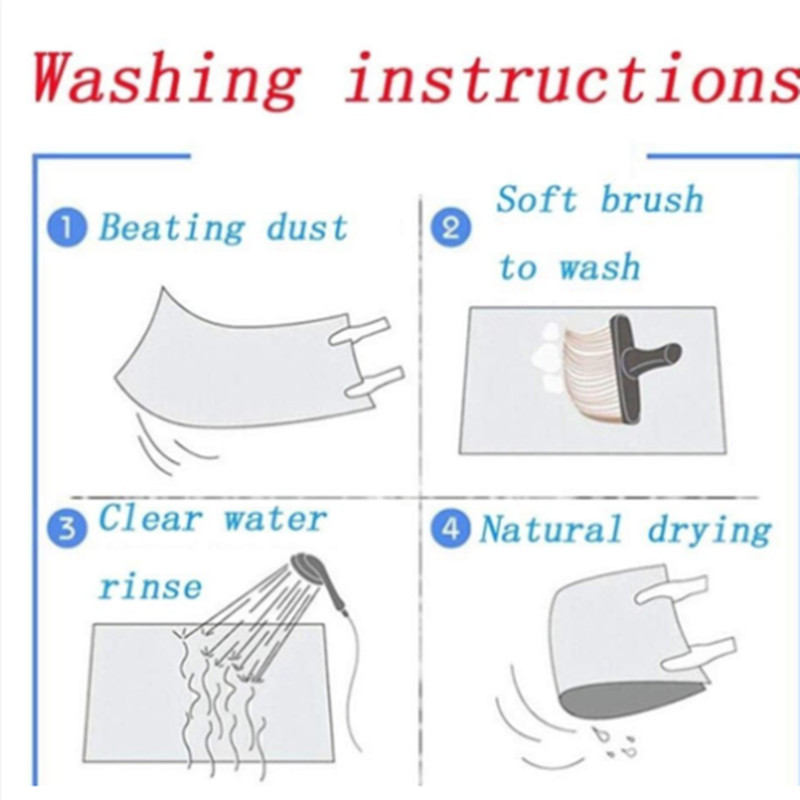 Washing instructions

1 Beating dust

2 Soft brush to wash

3 Clear water rinse

4 Natural drying