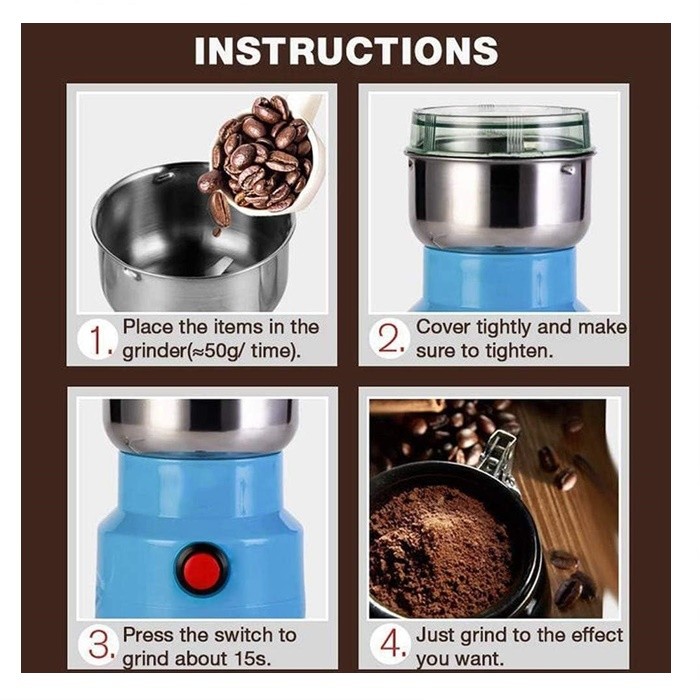 INSTRUCTIONS

1. Place the items in the grinder(≈50g/ time).

2. Cover tightly and make sure to tighten.

3. Press the switch to grind about 15s.

4. Just grind to the effect you want.