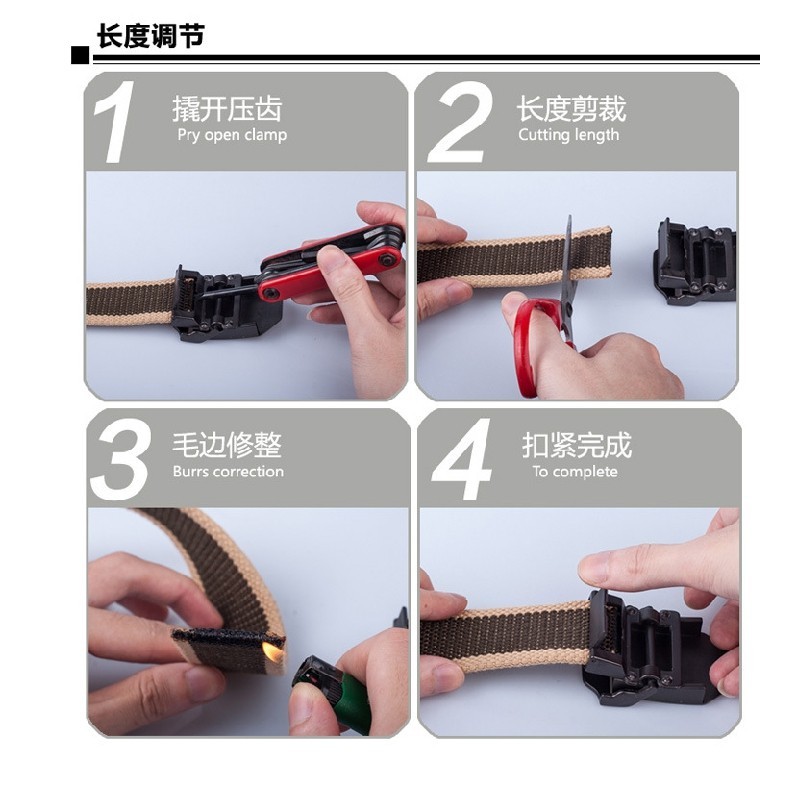 长度调节

1 撬开压齿
Pry open clamp

2 长度剪裁
Cutting length

3 毛边修整
Burrs correction

4 扣紧完成
To complete