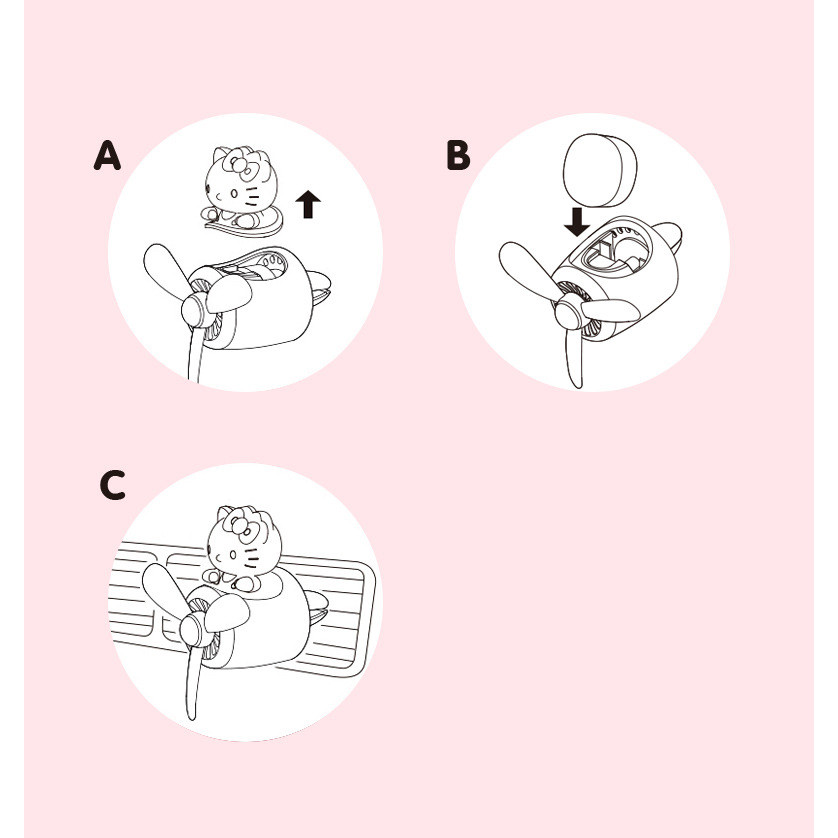 A

B

C