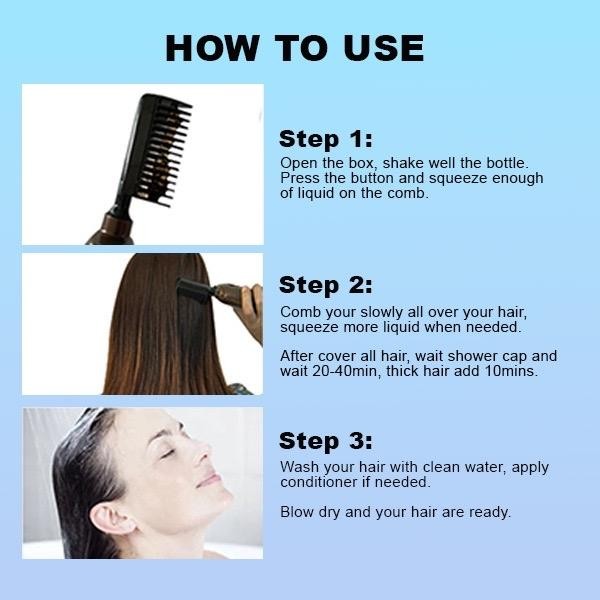 HOW TO USE

Step 1:
Open the box, shake well the bottle. Press the button and squeeze enough of liquid on the comb.

Step 2:
Comb your slowly all over your hair, squeeze more liquid when needed.

After cover all hair, wait shower cap and wait 20-40min, thick hair add 10mins.

Step 3:
Wash your hair with clean water, apply conditioner if needed.

Blow dry and your hair are ready.