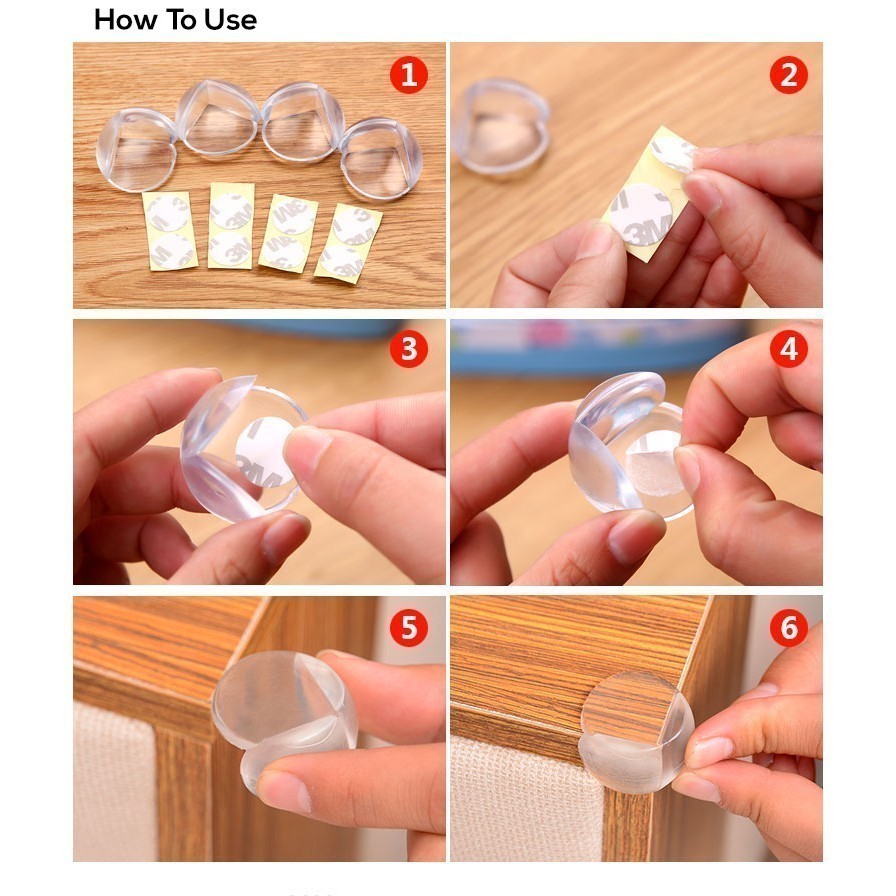 How To Use

1

2

3M

3

3M

4

5

6