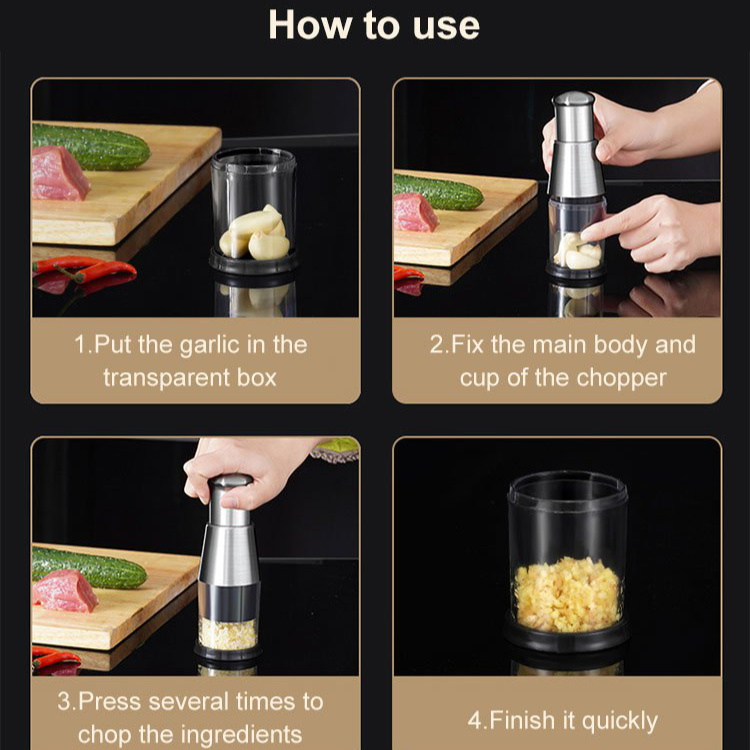 How to use

1.Put the garlic in the transparent box

2.Fix the main body and cup of the chopper

3.Press several times to chop the ingredients

4.Finish it quickly