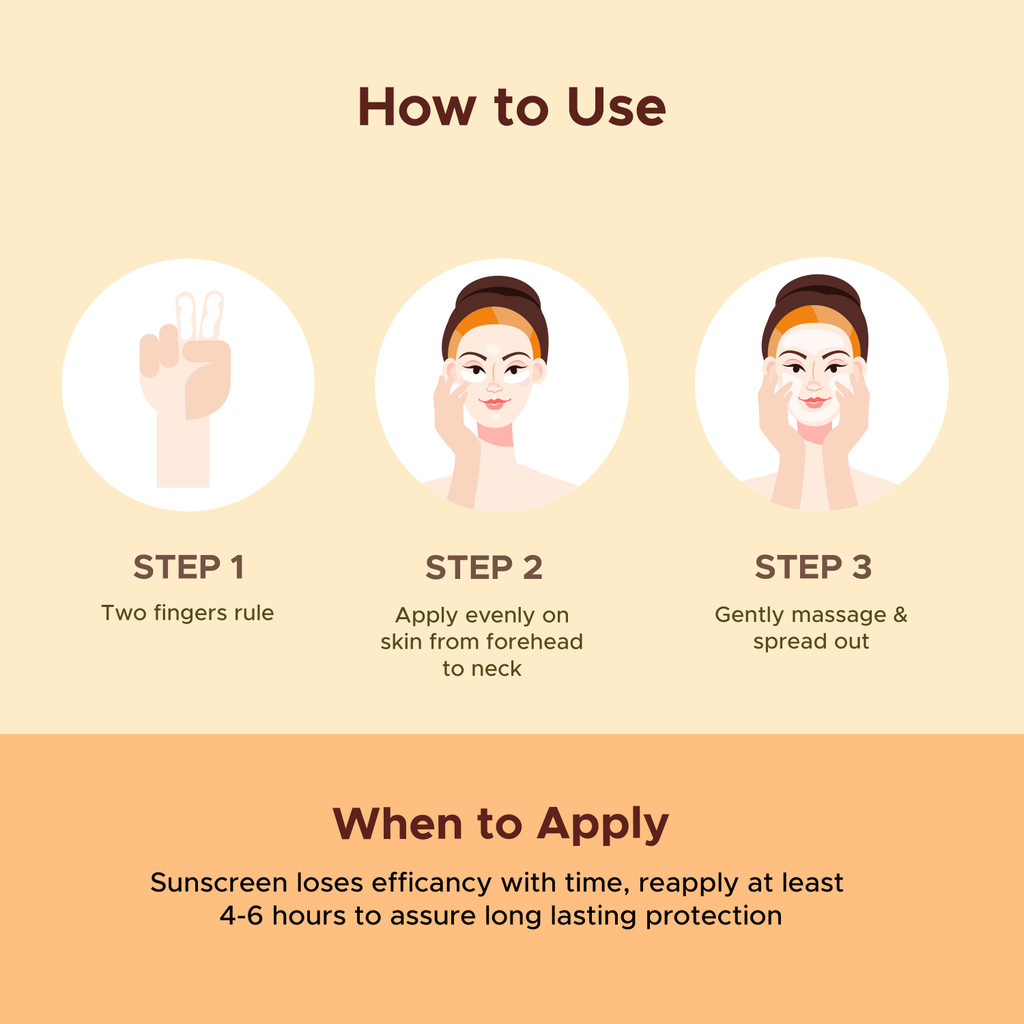 How to Use

STEP 1
Two fingers rule

STEP 2
Apply evenly on skin from forehead to neck

STEP 3
Gently massage & spread out

When to Apply
Sunscreen loses efficancy with time, reapply at least 4-6 hours to assure long lasting protection