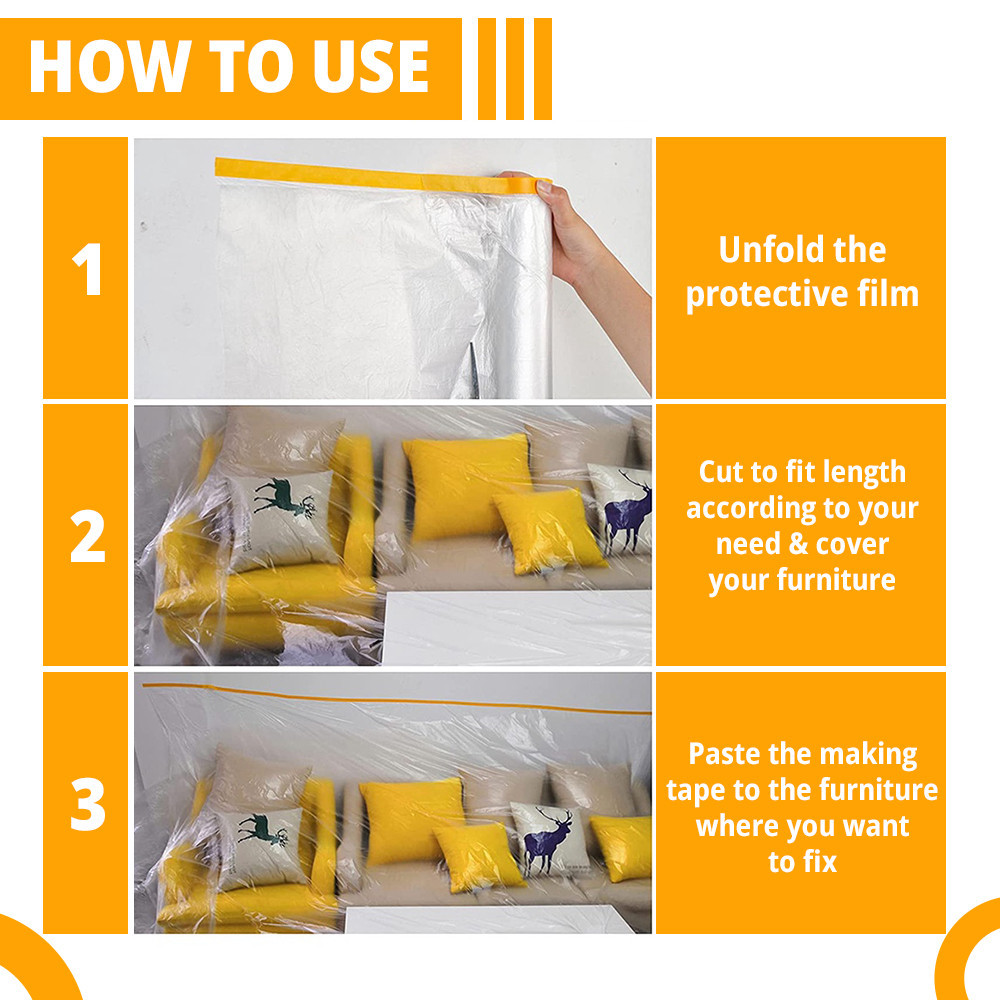 HOW TO USE

1

Unfold the protective film

2

Cut to fit length according to your need & cover your furniture

3

Paste the making tape to the furniture where you want to fix