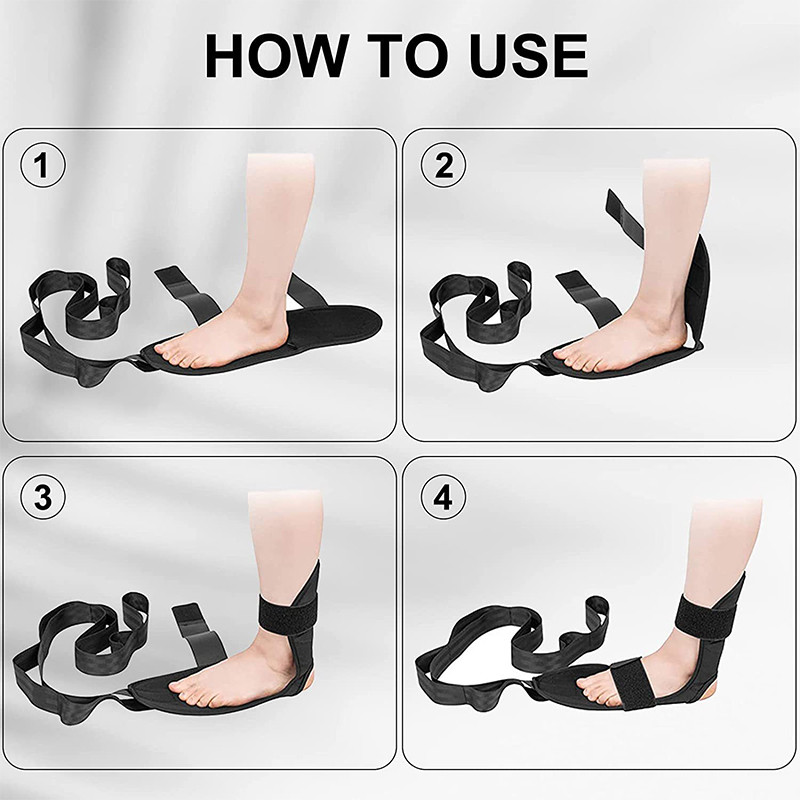 HOW TO USE

1

2

3

4