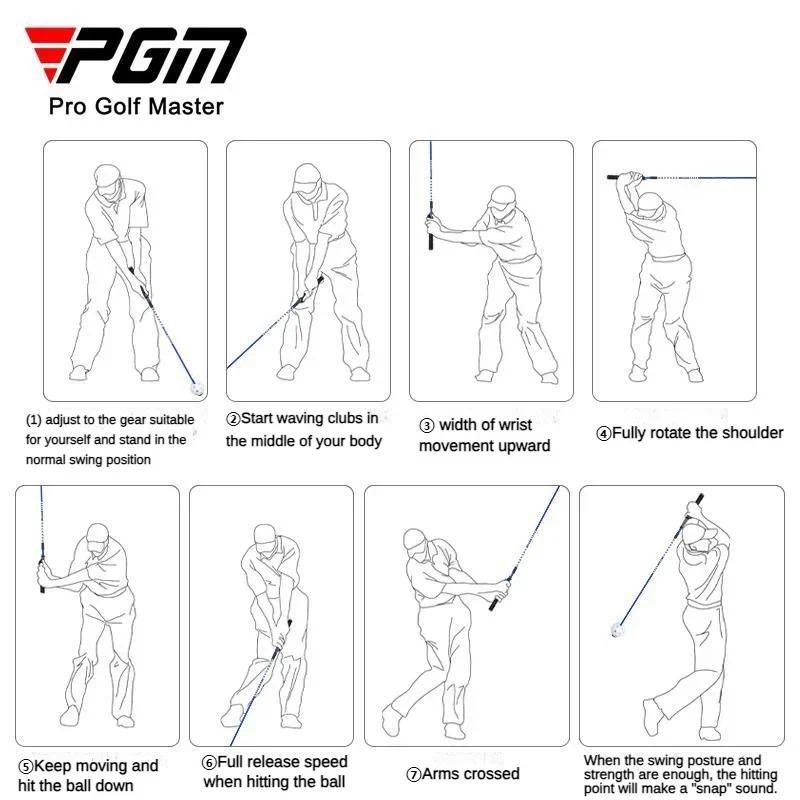 PGM
Pro Golf Master

(1) adjust to the gear suitable for yourself and stand in the normal swing position

②Start waving clubs in the middle of your body

③ width of wrist movement upward

④Fully rotate the shoulder

⑤Keep moving and hit the ball down

⑥Full release speed when hitting the ball

⑦Arms crossed

When the swing posture and strength are enough, the hitting point will make a "snap" sound.