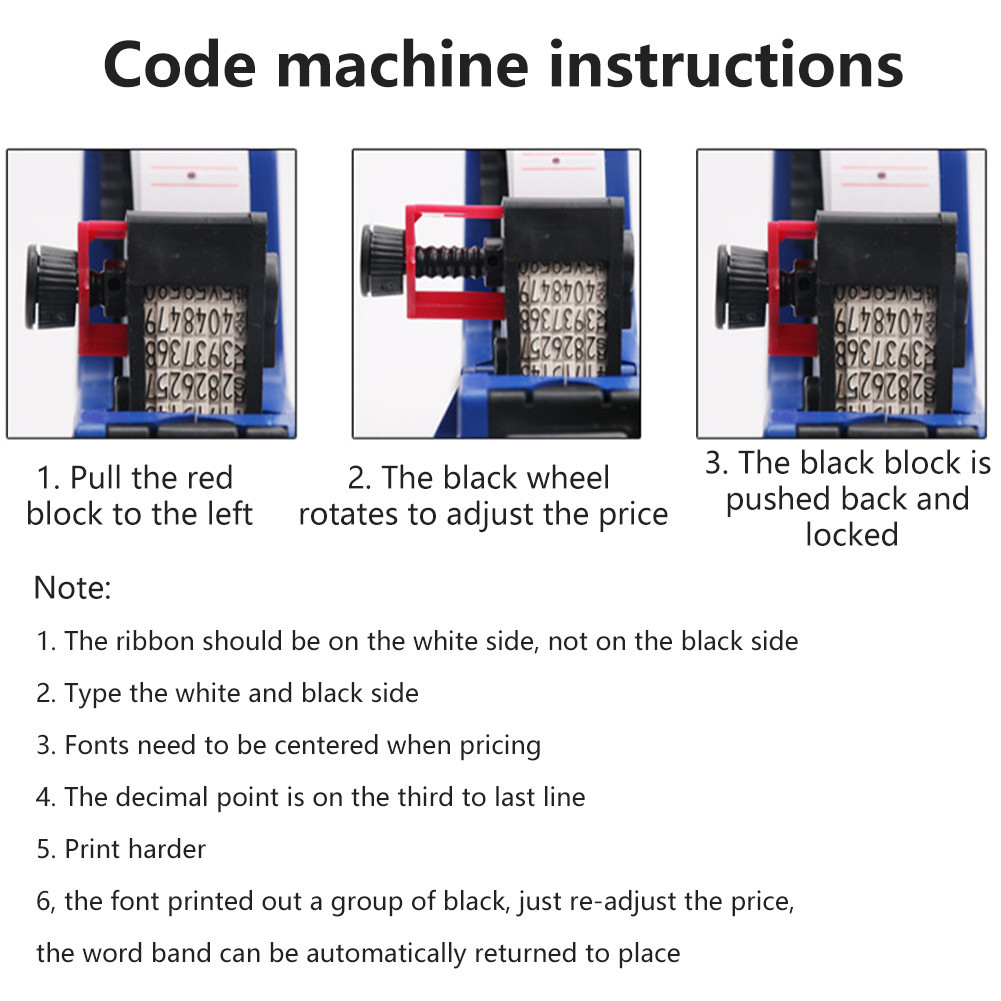 Code machine instructions

1. Pull the red block to the left

2. The black wheel rotates to adjust the price

3. The black block is pushed back and locked

Note:

1. The ribbon should be on the white side, not on the black side

2. Type the white and black side

3. Fonts need to be centered when pricing

4. The decimal point is on the third to last line

5. Print harder

6, the font printed out a group of black, just re-adjust the price, the word band can be automatically returned to place