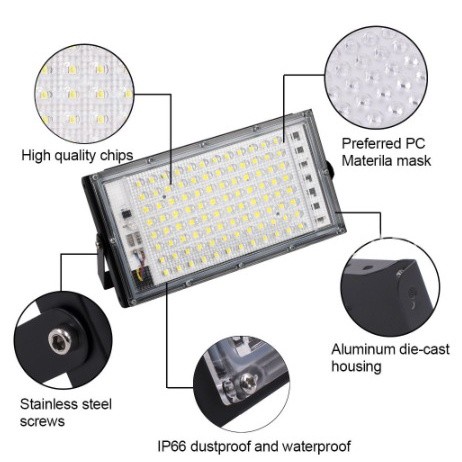 High quality chips

Preferred PC Materila mask

Aluminum die-cast housing

Stainless steel screws

IP66 dustproof and waterproof