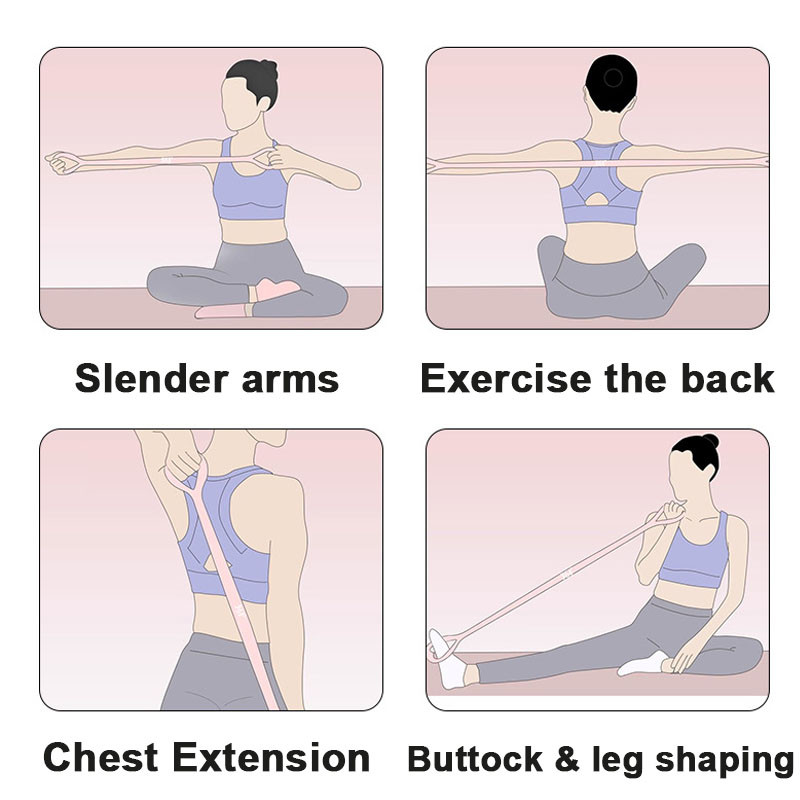 Slender arms

Exercise the back

Chest Extension

Buttock & leg shaping