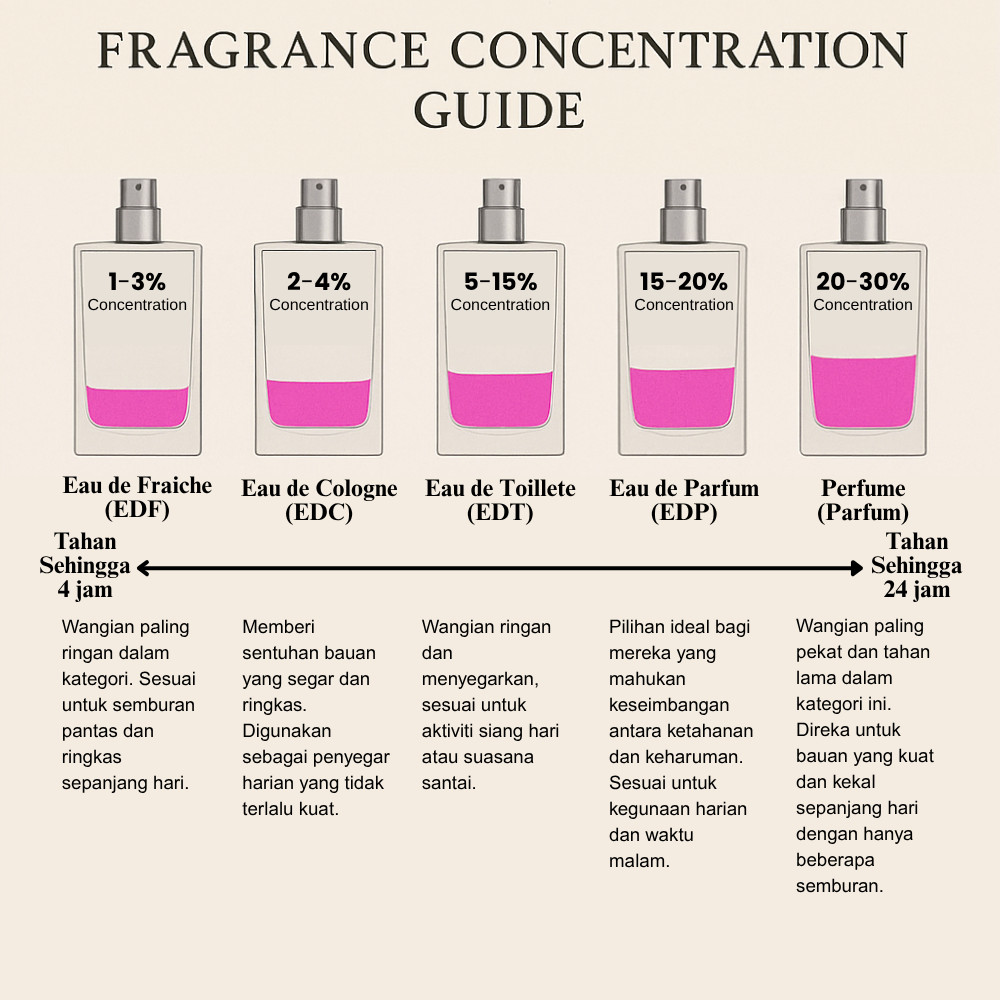 FRAGRANCE CONCENTRATION GUIDE

1-3%
Concentration

2-4%
Concentration

5-15%
Concentration

15-20%
Concentration

20-30%
Concentration

Eau de Fraiche (EDF)

Eau de Cologne (EDC)

Eau de Toillete (EDT)

Eau de Parfum (EDP)

Perfume (Parfum)

Tahan Sehingga 4 jam

Tahan Sehingga 24 jam

Wangian paling ringan dalam kategori. Sesuai untuk semburan pantas dan ringkas sepanjang hari.

Memberi sentuhan bauan yang segar dan ringkas. Digunakan sebagai penyegar harian yang tidak terlalu kuat.

Wangian ringan dan menyegarkan, sesuai untuk aktiviti siang hari atau suasana santai.

Pilihan ideal bagi mereka yang mahukan keseimbangan antara ketahanan dan keharuman. Sesuai untuk kegunaan harian dan waktu malam.

Wangian paling pekat dan tahan lama dalam kategori ini. Direka untuk bauan yang kuat dan kekal sepanjang hari dengan hanya beberapa semburan.