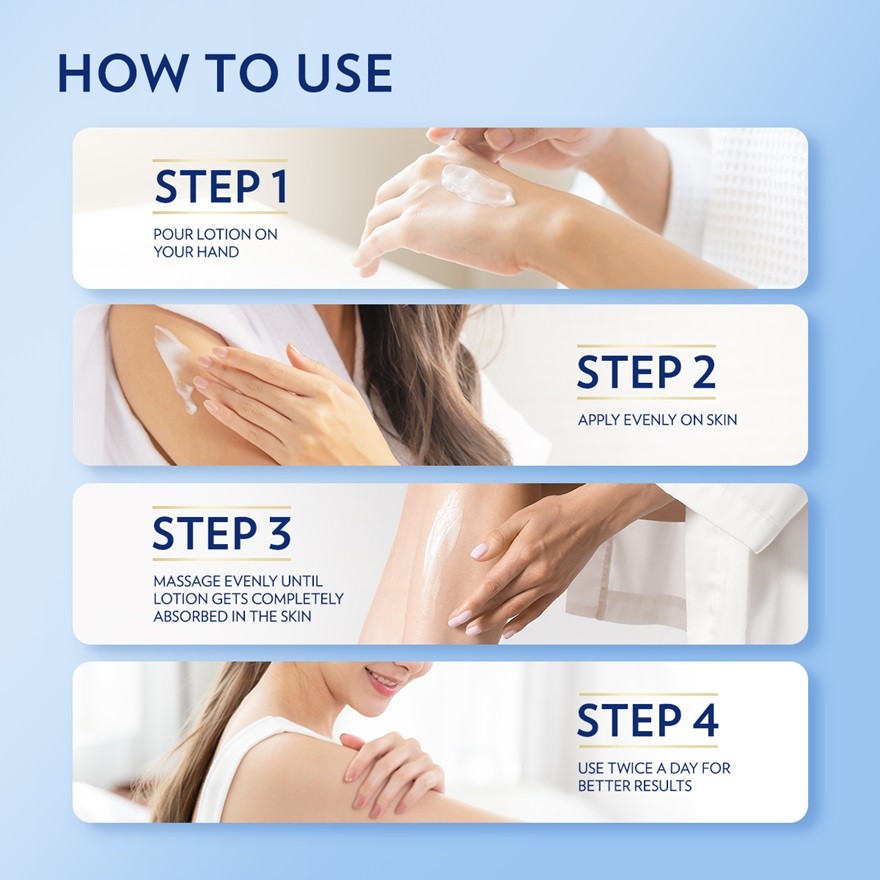 HOW TO USE

STEP 1

POUR LOTION ON YOUR HAND

STEP 2

APPLY EVENLY ON SKIN

STEP 3

MASSAGE EVENLY UNTIL LOTION GETS COMPLETELY ABSORBED IN THE SKIN

STEP 4

USE TWICE A DAY FOR BETTER RESULTS