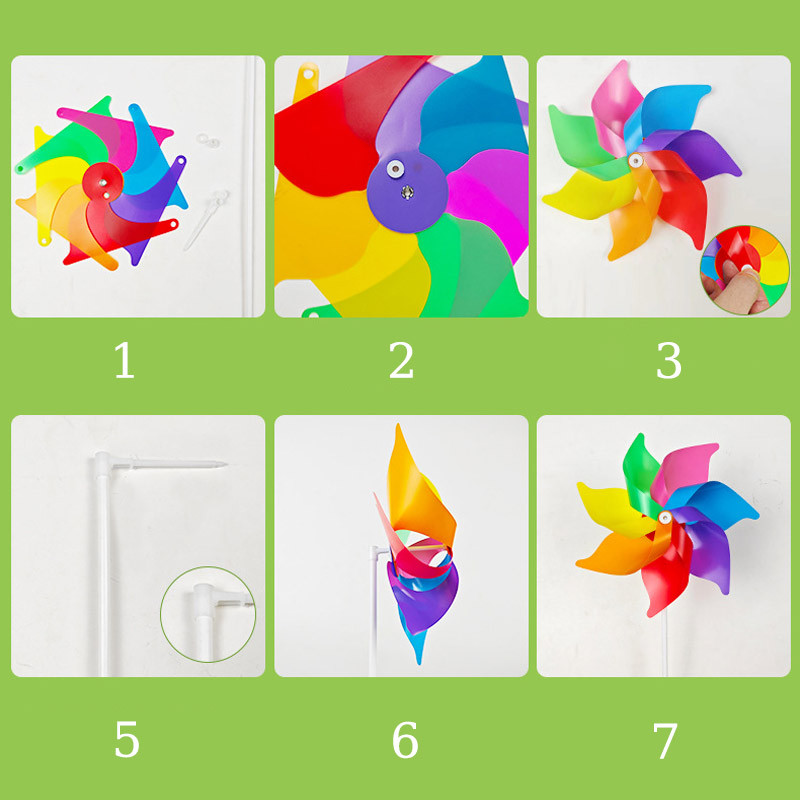 1

2

3

5

6

7