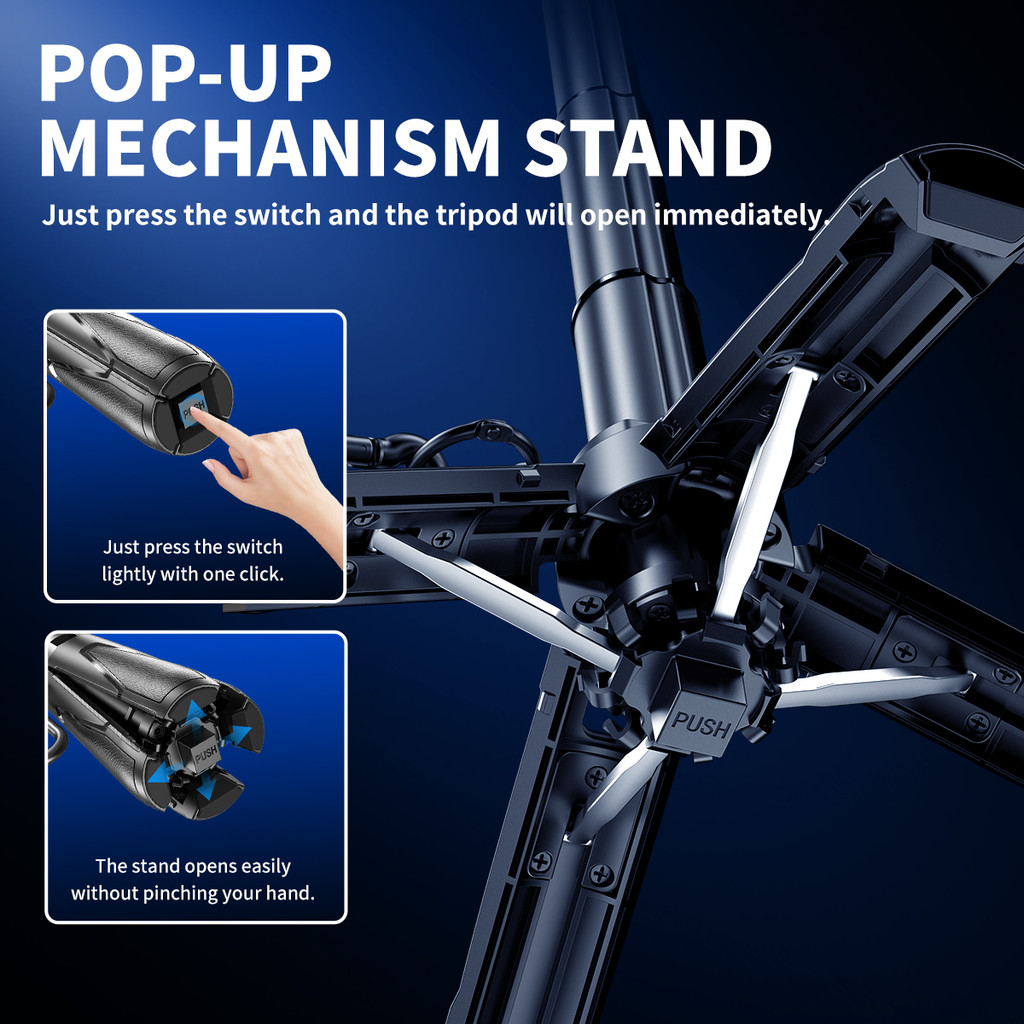 POP-UP
MECHANISM STAND

Just press the switch and the tripod will open immediately.

PUSH

Just press the switch lightly with one click.

PUSH

The stand opens easily without pinching your hand.

PUSH