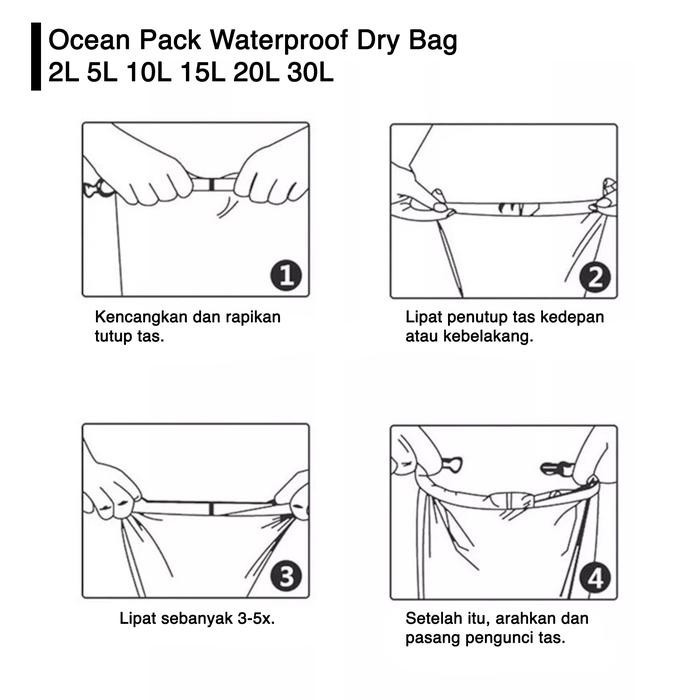 Ocean Pack Waterproof Dry Bag
2L 5L 10L 15L 20L 30L

1

Kencangkan dan rapikan tutup tas.

2

Lipat penutup tas kedepan atau kebelakang.

3

Lipat sebanyak 3-5x.

4

Setelah itu, arahkan dan pasang pengunci tas.