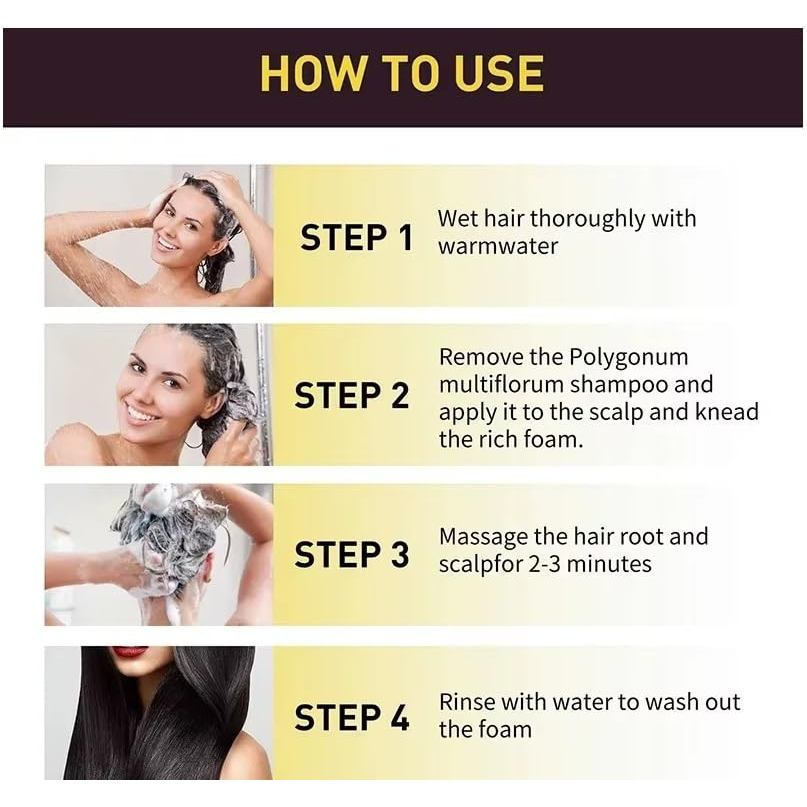 HOW TO USE

STEP 1
Wet hair thoroughly with warmwater

STEP 2
Remove the Polygonum multiflorum shampoo and apply it to the scalp and knead the rich foam.

STEP 3
Massage the hair root and scalpfor 2-3 minutes

STEP 4
Rinse with water to wash out the foam