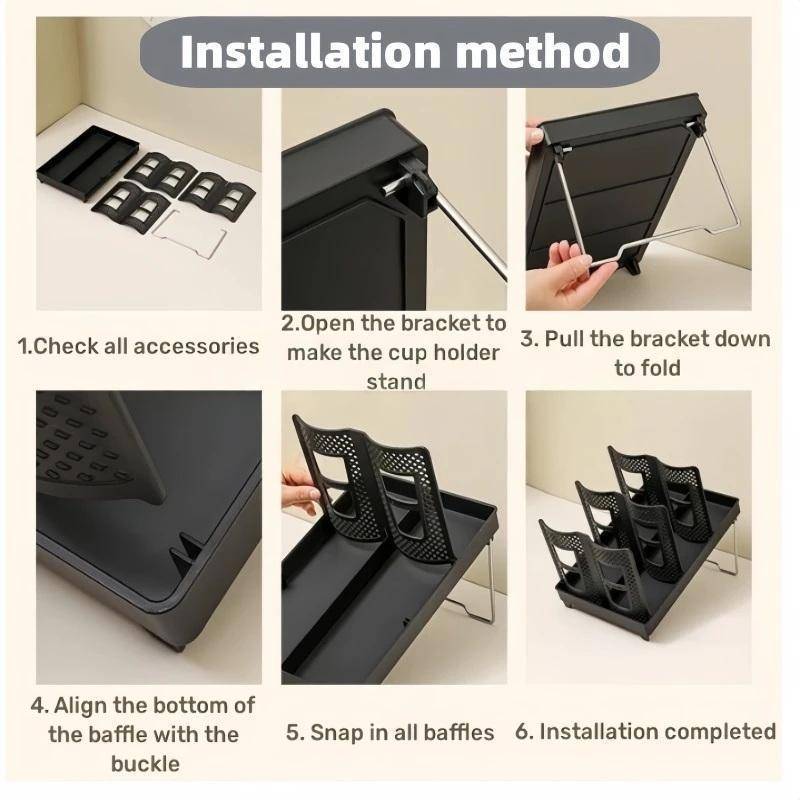 Installation method

1.Check all accessories

2.Open the bracket to make the cup holder stand

3. Pull the bracket down to fold

4. Align the bottom of the baffle with the buckle

5. Snap in all baffles

6. Installation completed