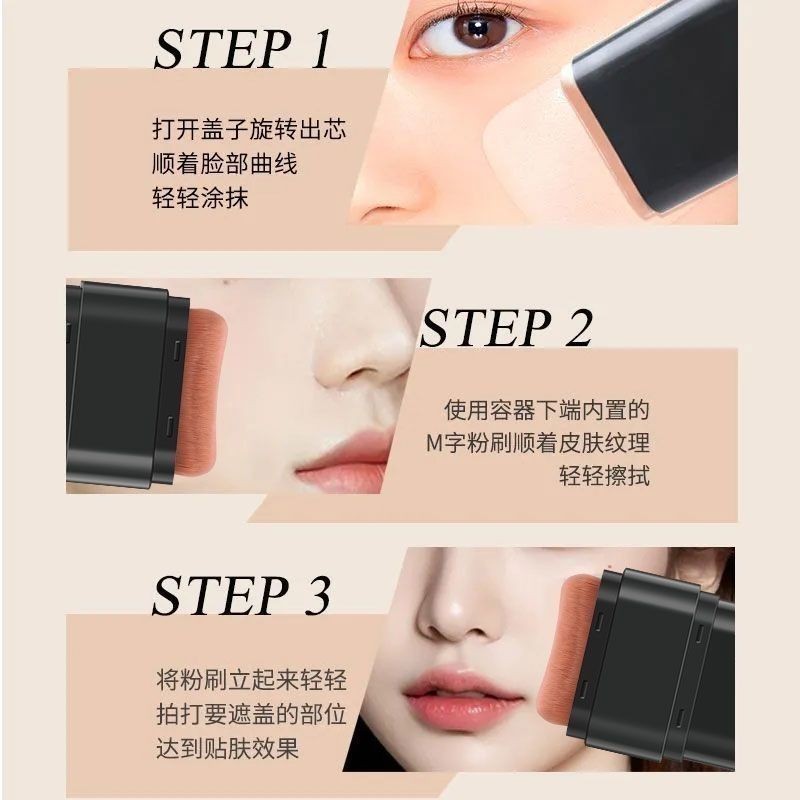 STEP 1

打开盖子旋转出芯
顺着脸部曲线
轻轻涂抹

STEP 2

使用容器下端内置的
M字粉刷顺着皮肤纹理
轻轻擦拭

STEP 3

将粉刷立起来轻轻
拍打要遮盖的部位
达到贴肤效果