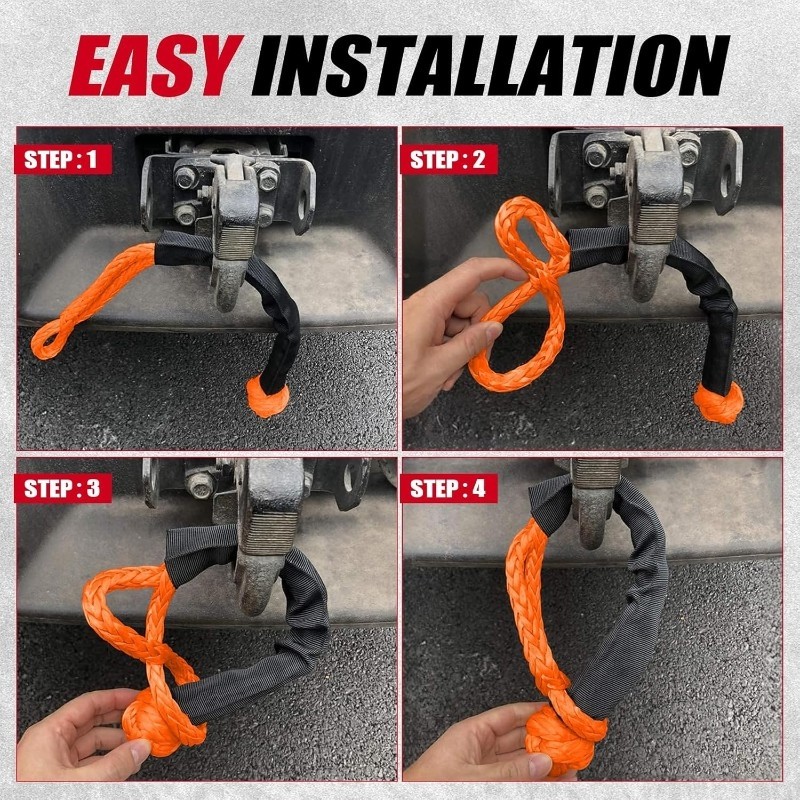 EASY INSTALLATION

STEP : 1

STEP : 2

STEP : 3

STEP : 4