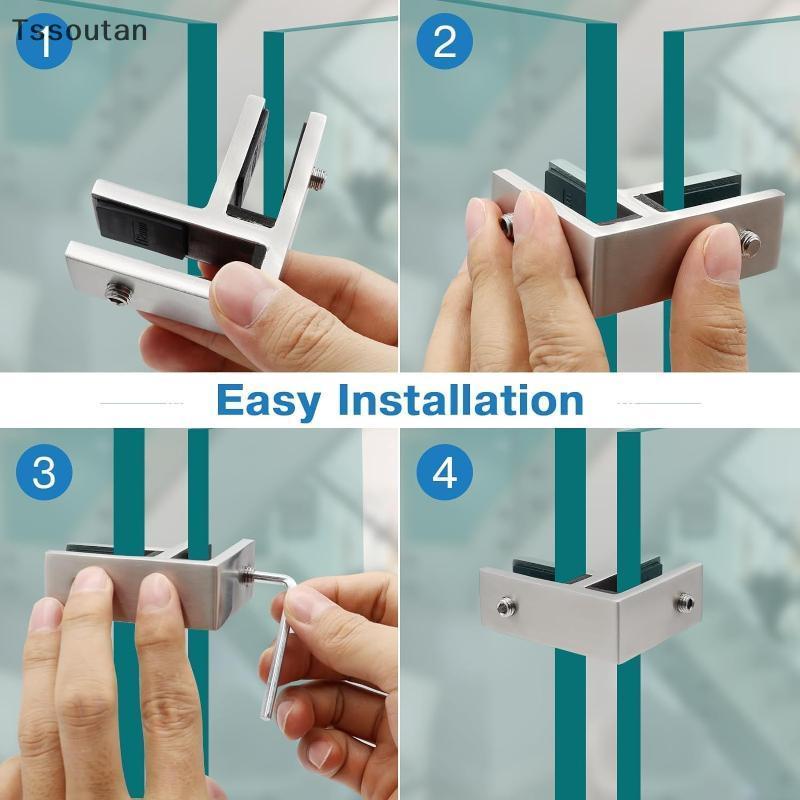 Tssoutan

1

2

Easy Installation

3

4