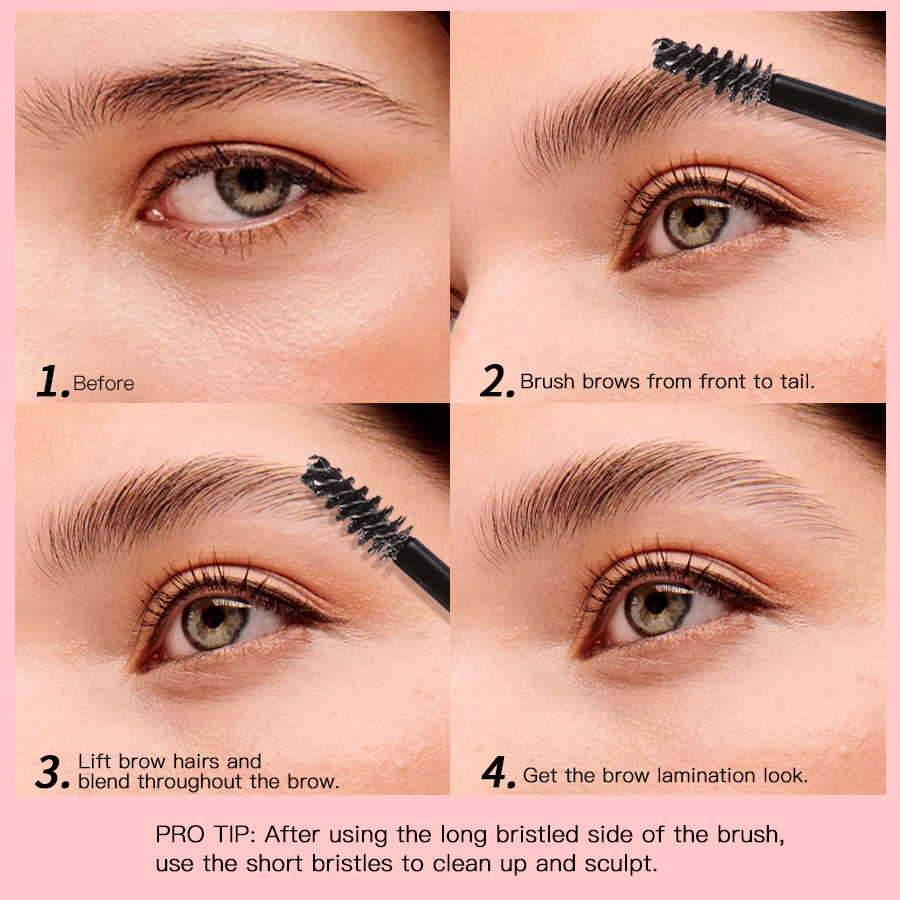 1. Before

2. Brush brows from front to tail.

3. Lift brow hairs and blend throughout the brow.

4. Get the brow lamination look.

PRO TIP: After using the long bristled side of the brush, use the short bristles to clean up and sculpt.