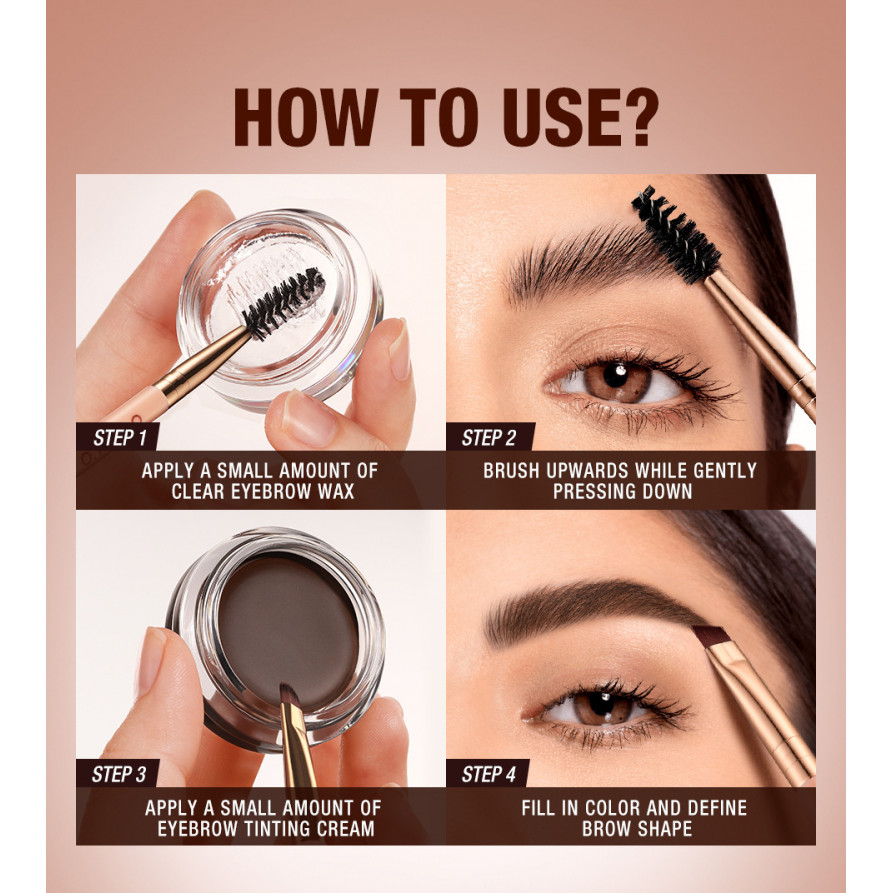 HOW TO USE?

STEP 1
APPLY A SMALL AMOUNT OF CLEAR EYEBROW WAX

STEP 2
BRUSH UPWARDS WHILE GENTLY PRESSING DOWN

STEP 3
APPLY A SMALL AMOUNT OF EYEBROW TINTING CREAM

STEP 4
FILL IN COLOR AND DEFINE BROW SHAPE