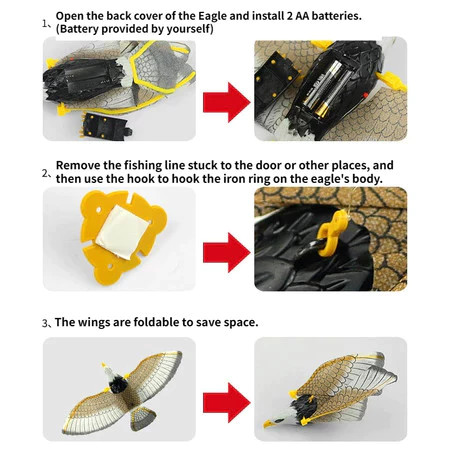 1、Open the back cover of the Eagle and install 2 AA batteries. (Battery provided by yourself)

2、Remove the fishing line stuck to the door or other places, and then use the hook to hook the iron ring on the eagle's body.

3、The wings are foldable to save space.