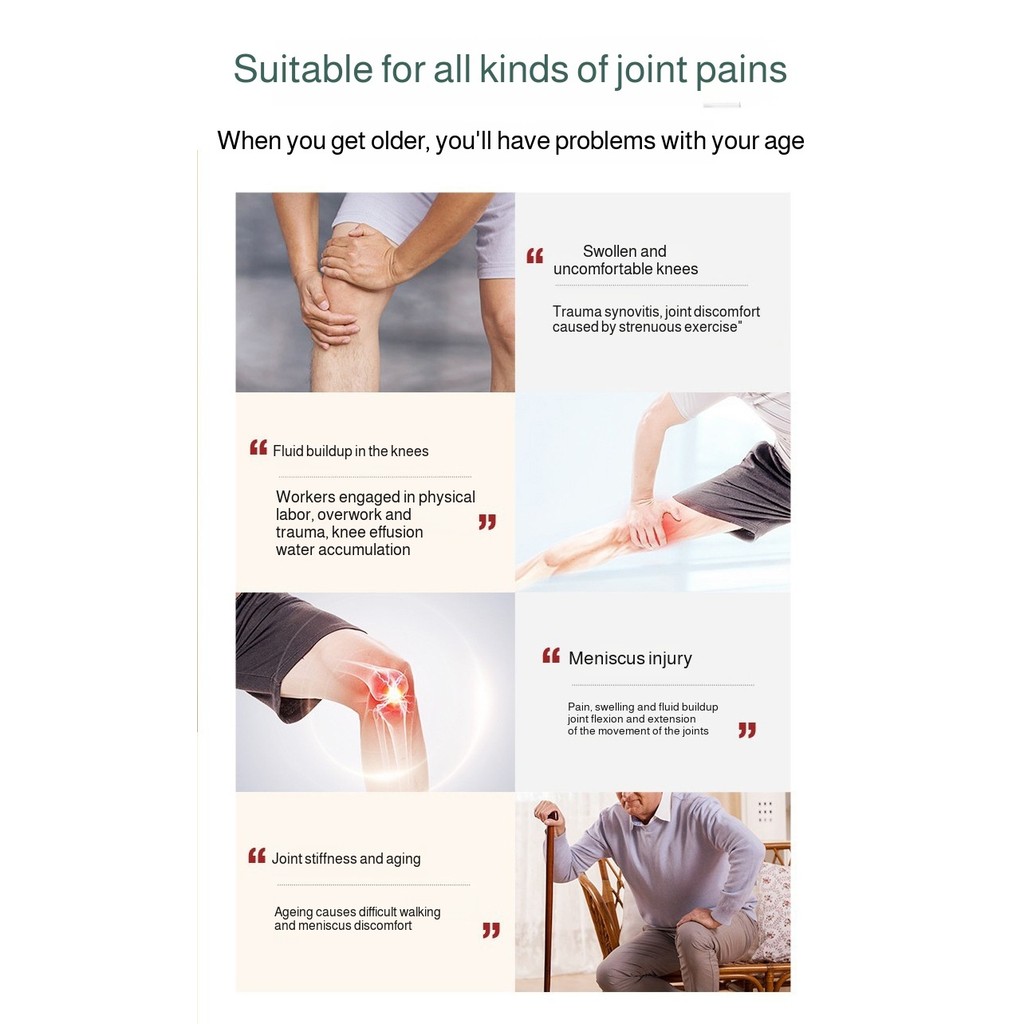 Suitable for all kinds of joint pains

When you get older, you'll have problems with your age

“ Swollen and uncomfortable knees

Trauma synovitis, joint discomfort caused by strenuous exercise"

“ Fluid buildup in the knees

Workers engaged in physical labor, overwork and trauma, knee effusion water accumulation ”

“ Meniscus injury

Pain, swelling and fluid buildup joint flexion and extension of the movement of the joints ”

“ Joint stiffness and aging

Ageing causes difficult walking and meniscus discomfort ”