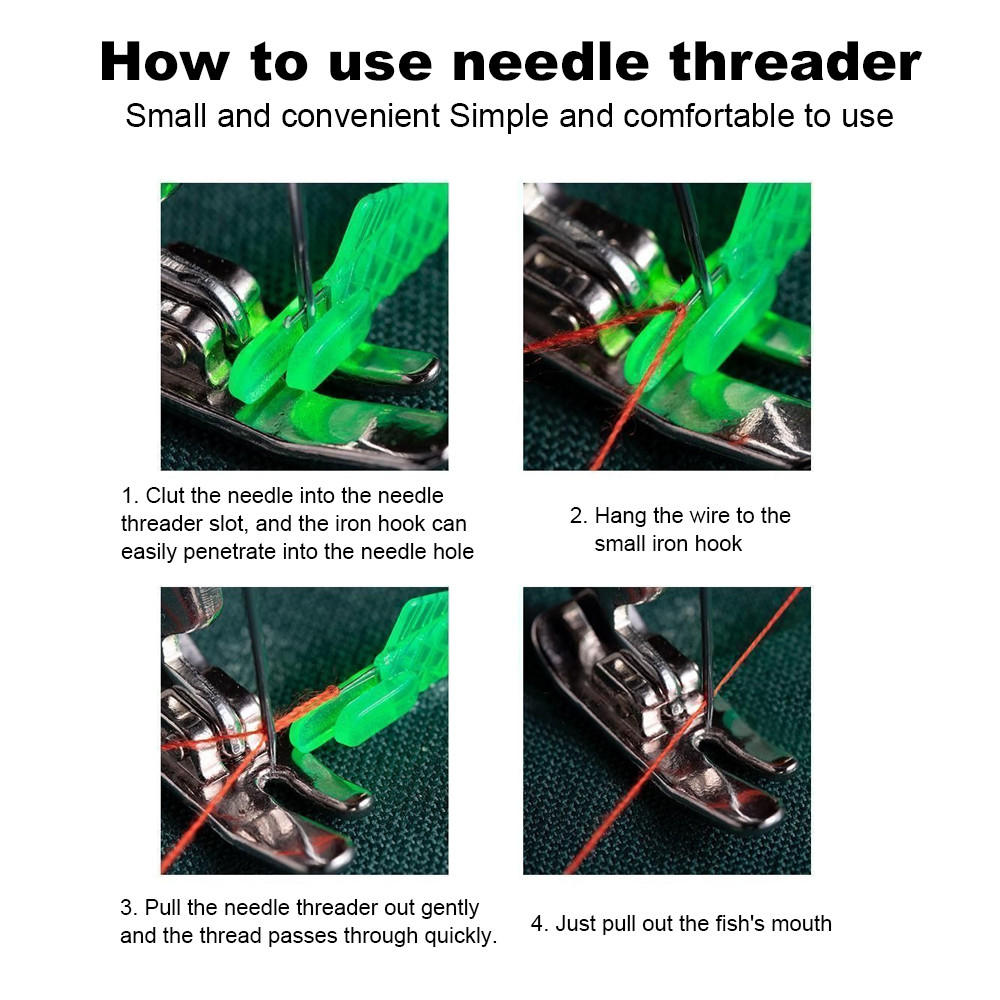 How to use needle threader
Small and convenient Simple and comfortable to use

1. Clut the needle into the needle threader slot, and the iron hook can easily penetrate into the needle hole

2. Hang the wire to the small iron hook

3. Pull the needle threader out gently and the thread passes through quickly.

4. Just pull out the fish's mouth