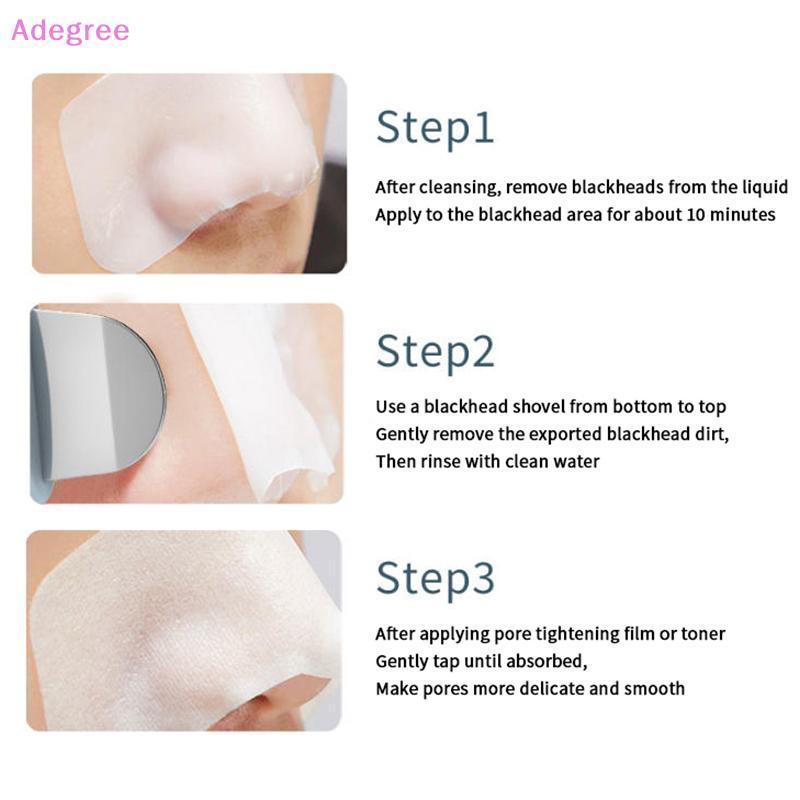 Adegree

Step1

After cleansing, remove blackheads from the liquid
Apply to the blackhead area for about 10 minutes

Step2

Use a blackhead shovel from bottom to top
Gently remove the exported blackhead dirt,
Then rinse with clean water

Step3

After applying pore tightening film or toner
Gently tap until absorbed,
Make pores more delicate and smooth