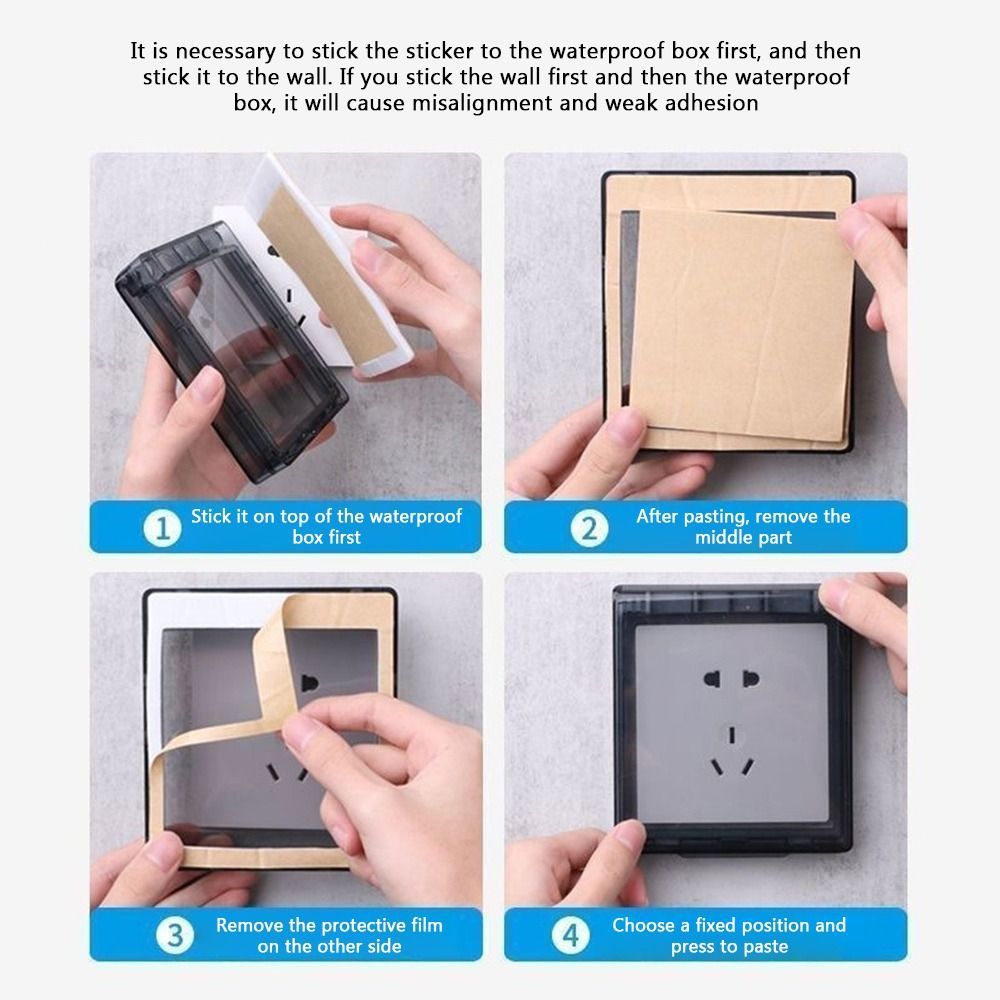 It is necessary to stick the sticker to the waterproof box first, and then stick it to the wall. If you stick the wall first and then the waterproof box, it will cause misalignment and weak adhesion

1 Stick it on top of the waterproof box first

2 After pasting, remove the middle part

3 Remove the protective film on the other side

4 Choose a fixed position and press to paste