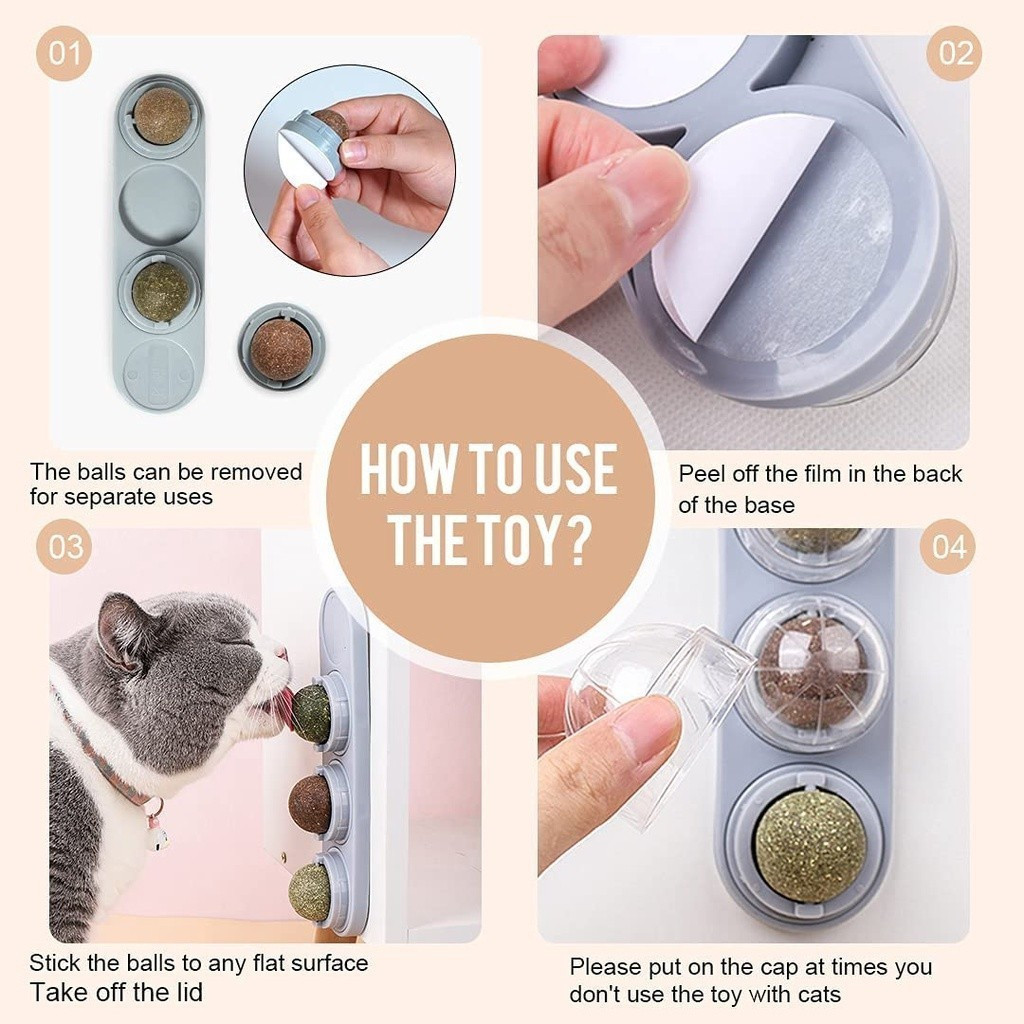 01

02

The balls can be removed for separate uses

HOW TO USE THE TOY?

Peel off the film in the back of the base

03

04

Stick the balls to any flat surface
Take off the lid

Please put on the cap at times you don't use the toy with cats