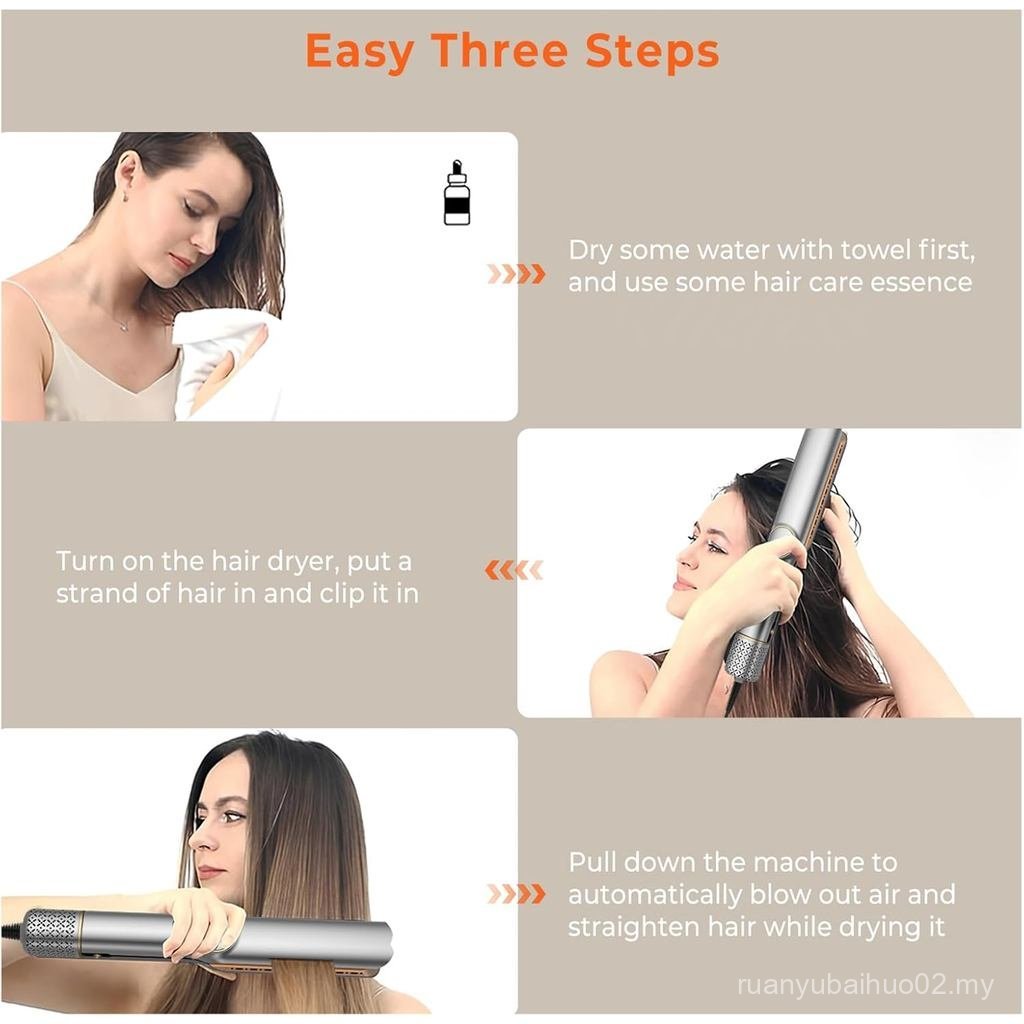 Easy Three Steps

Dry some water with towel first, and use some hair care essence

Turn on the hair dryer, put a strand of hair in and clip it in

Pull down the machine to automatically blow out air and straighten hair while drying it

ruanyubaihuo02.my