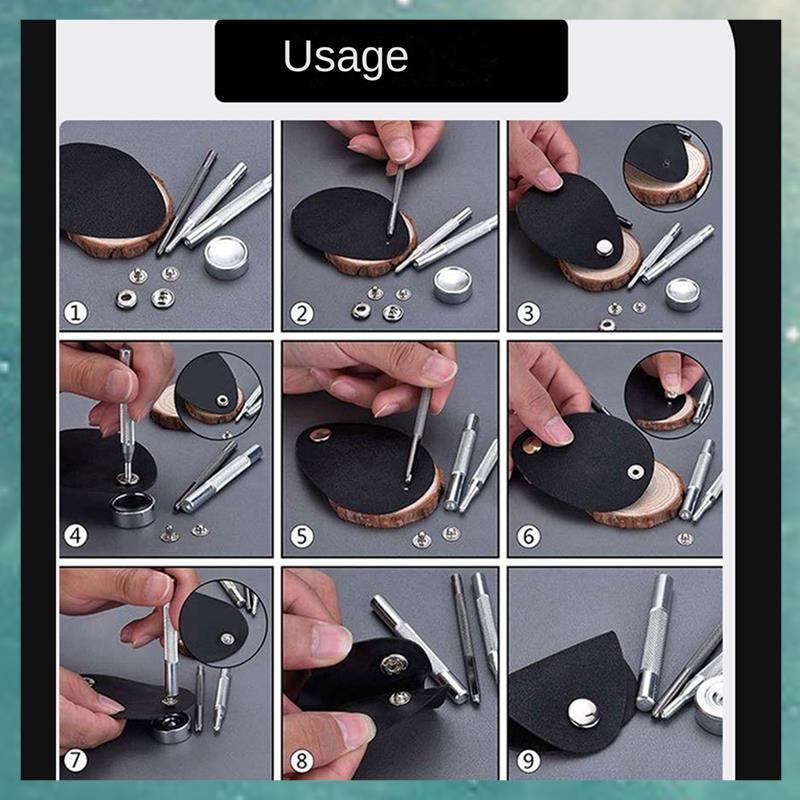 Usage

1

2

3

4

5

6

7

8

9