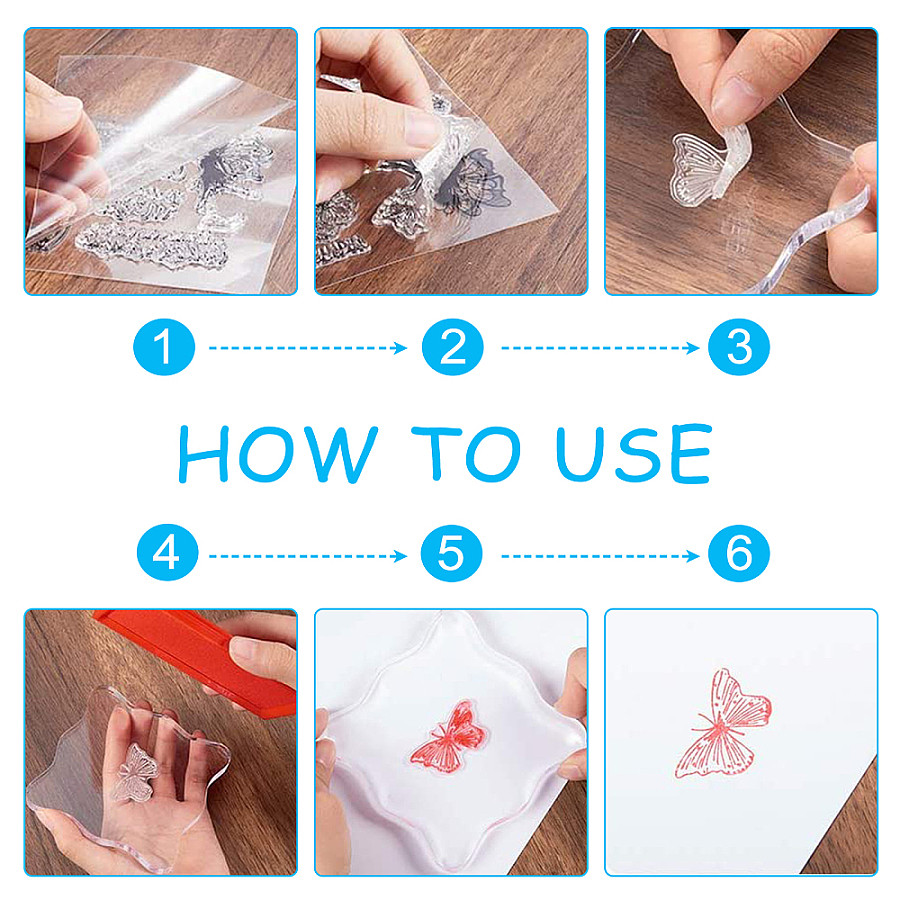 1 2 3

HOW TO USE

4 5 6