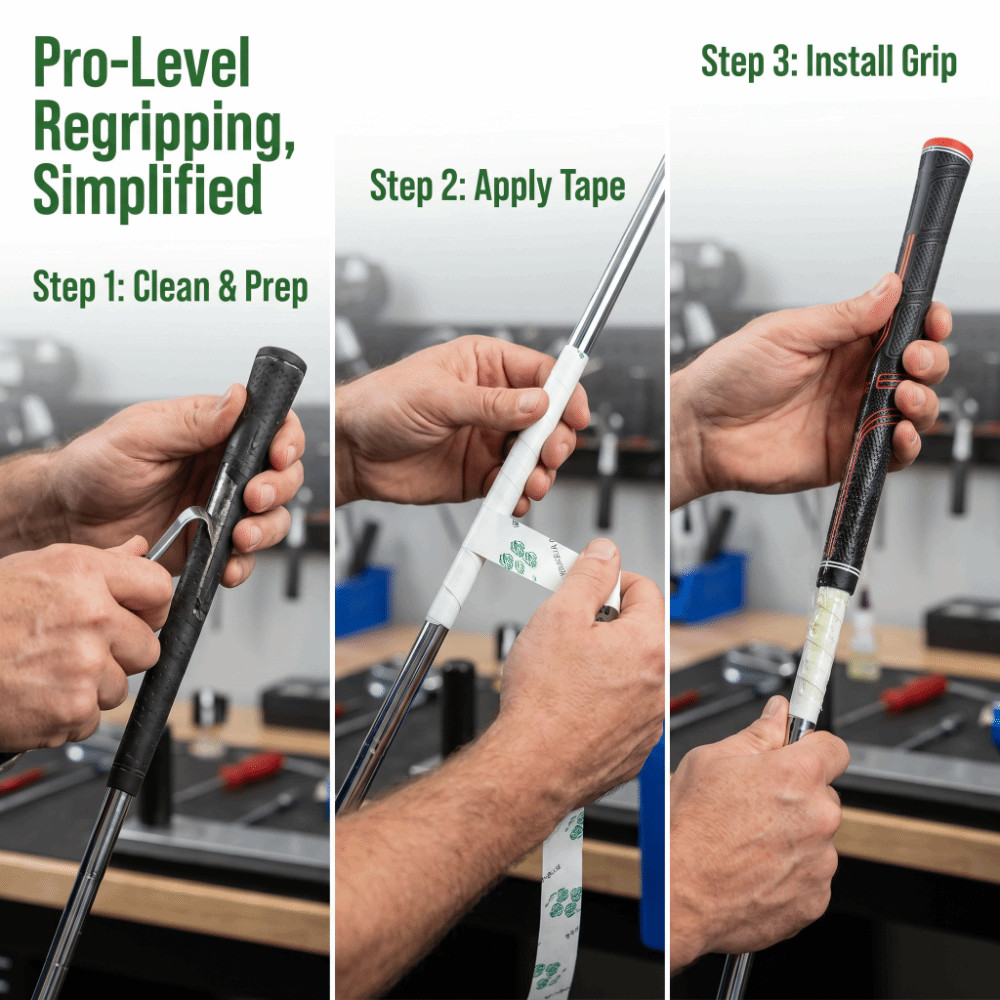 Pro-Level Regripping, Simplified

Step 1: Clean & Prep

Step 2: Apply Tape

Step 3: Install Grip